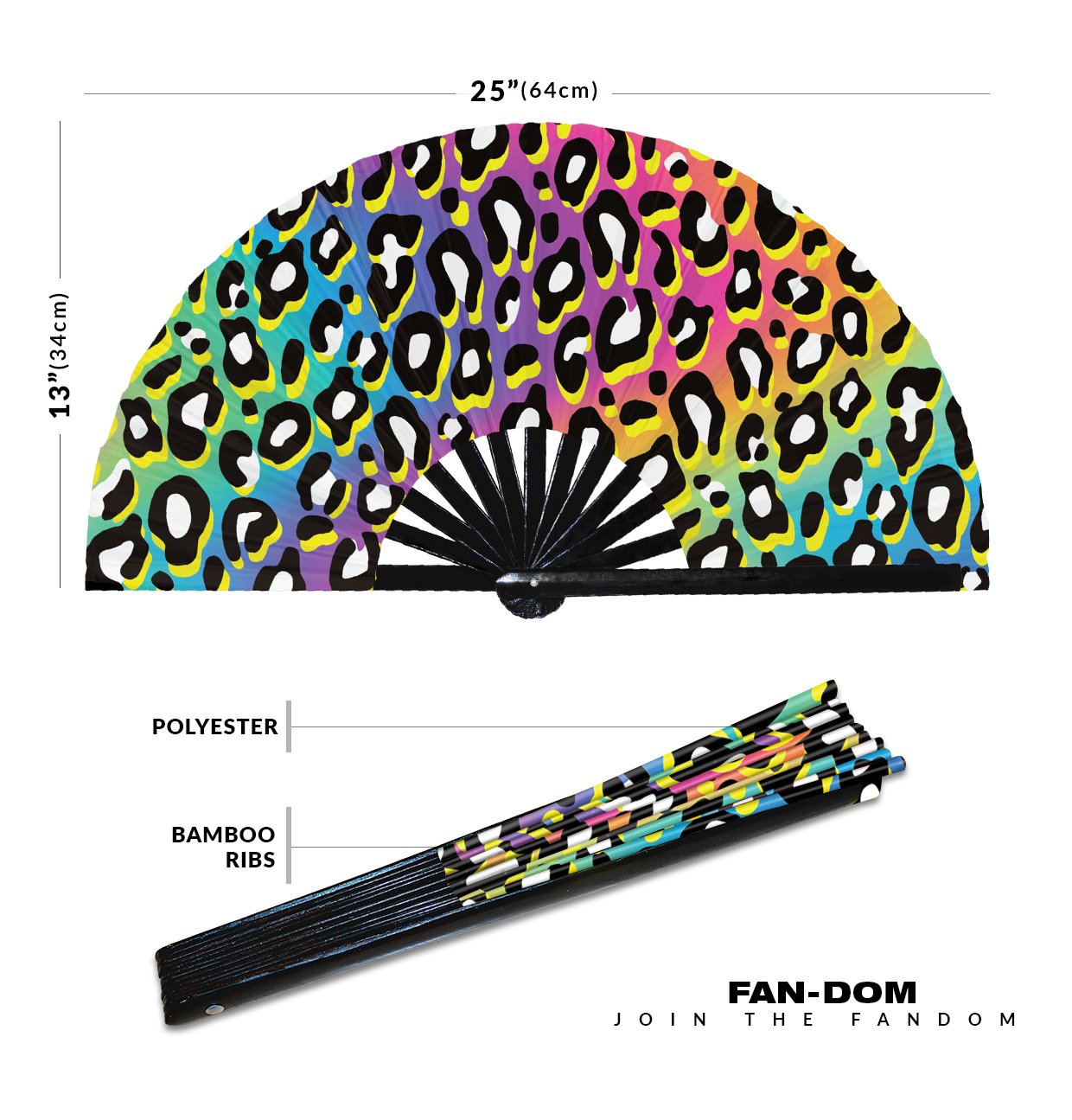 25”(64cm)

13”(34cm)

POLYESTER

BAMBOO RIBS

FAN-DOM
JOIN THE FANDOM