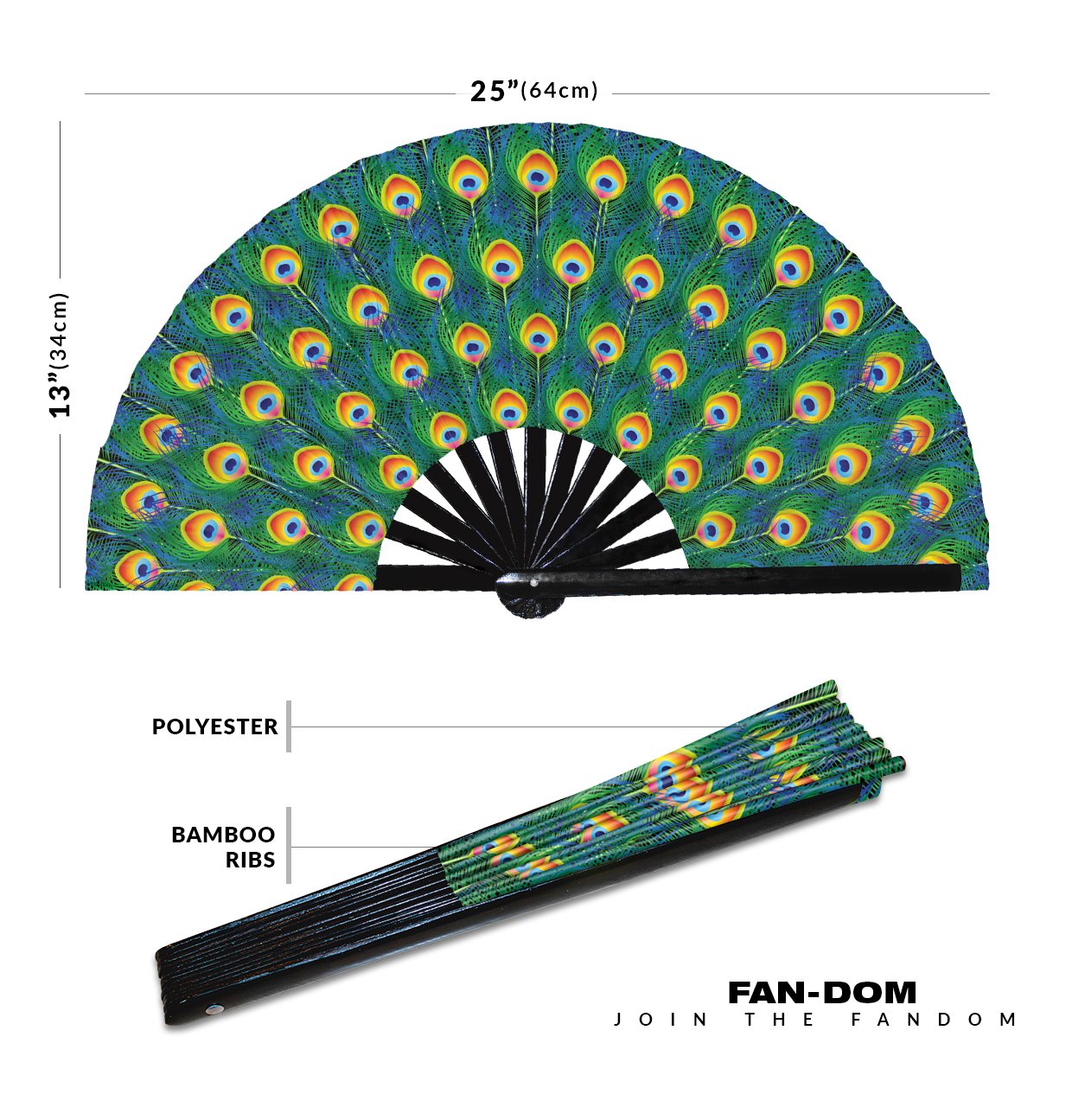 25”(64cm)

13”(34cm)

POLYESTER

BAMBOO RIBS

FAN-DOM
JOIN THE FANDOM