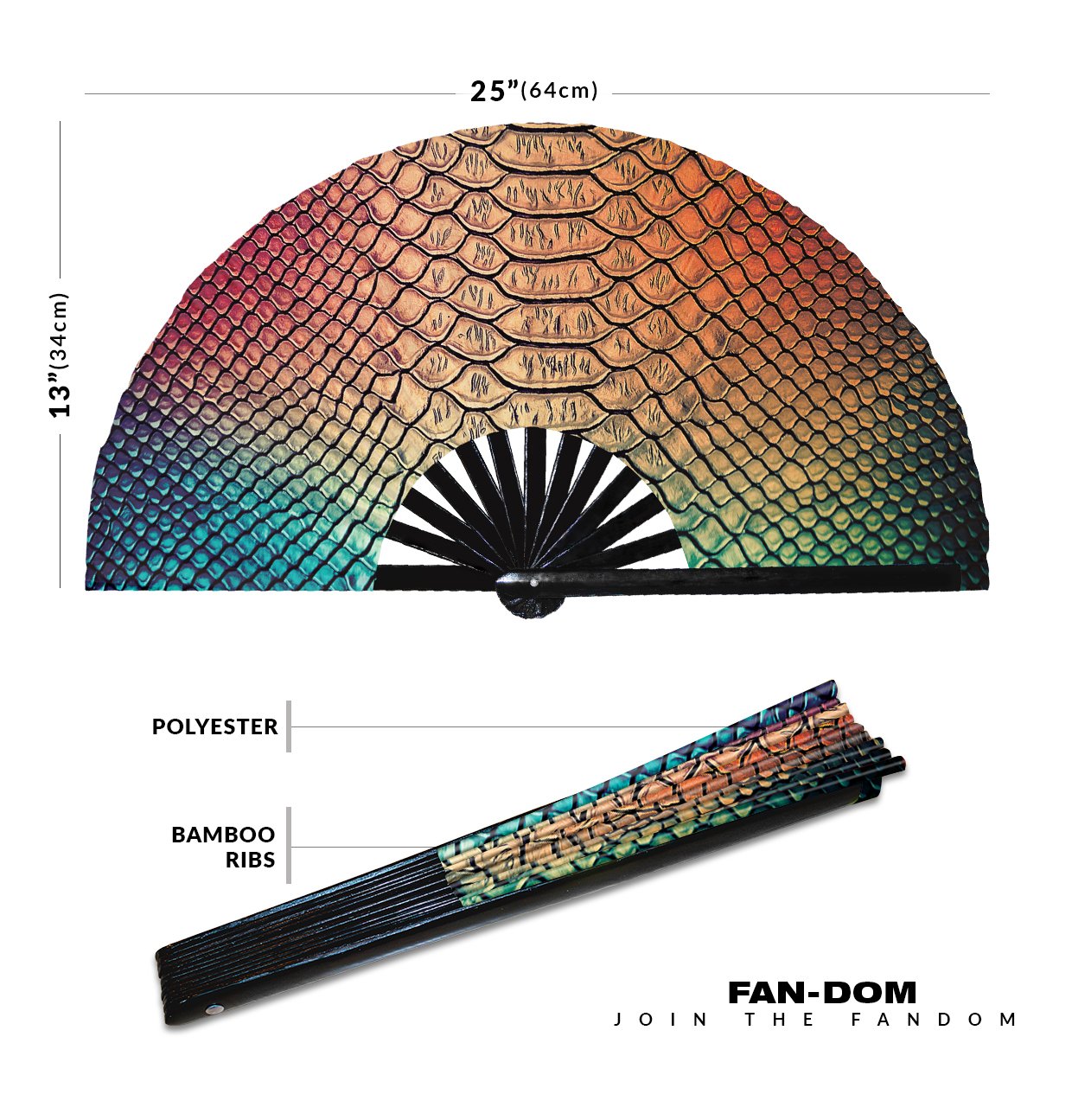 25”(64cm)

13”(34cm)

POLYESTER

BAMBOO RIBS

FAN-DOM
JOIN THE FANDOM