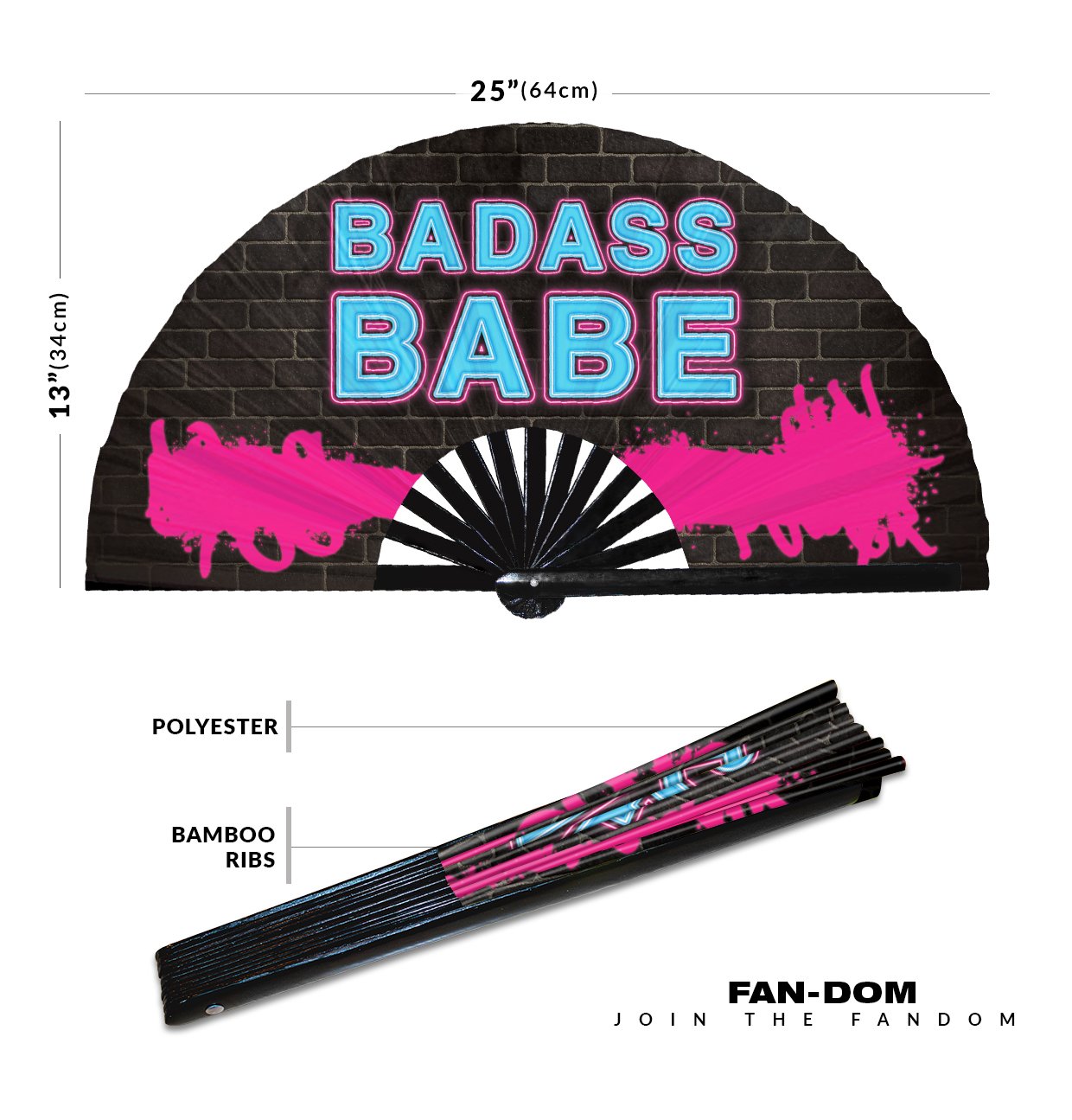 25”(64cm)

13”(34cm)

BADASS BABE

POLYESTER

BAMBOO RIBS

FAN-DOM
JOIN THE FANDOM