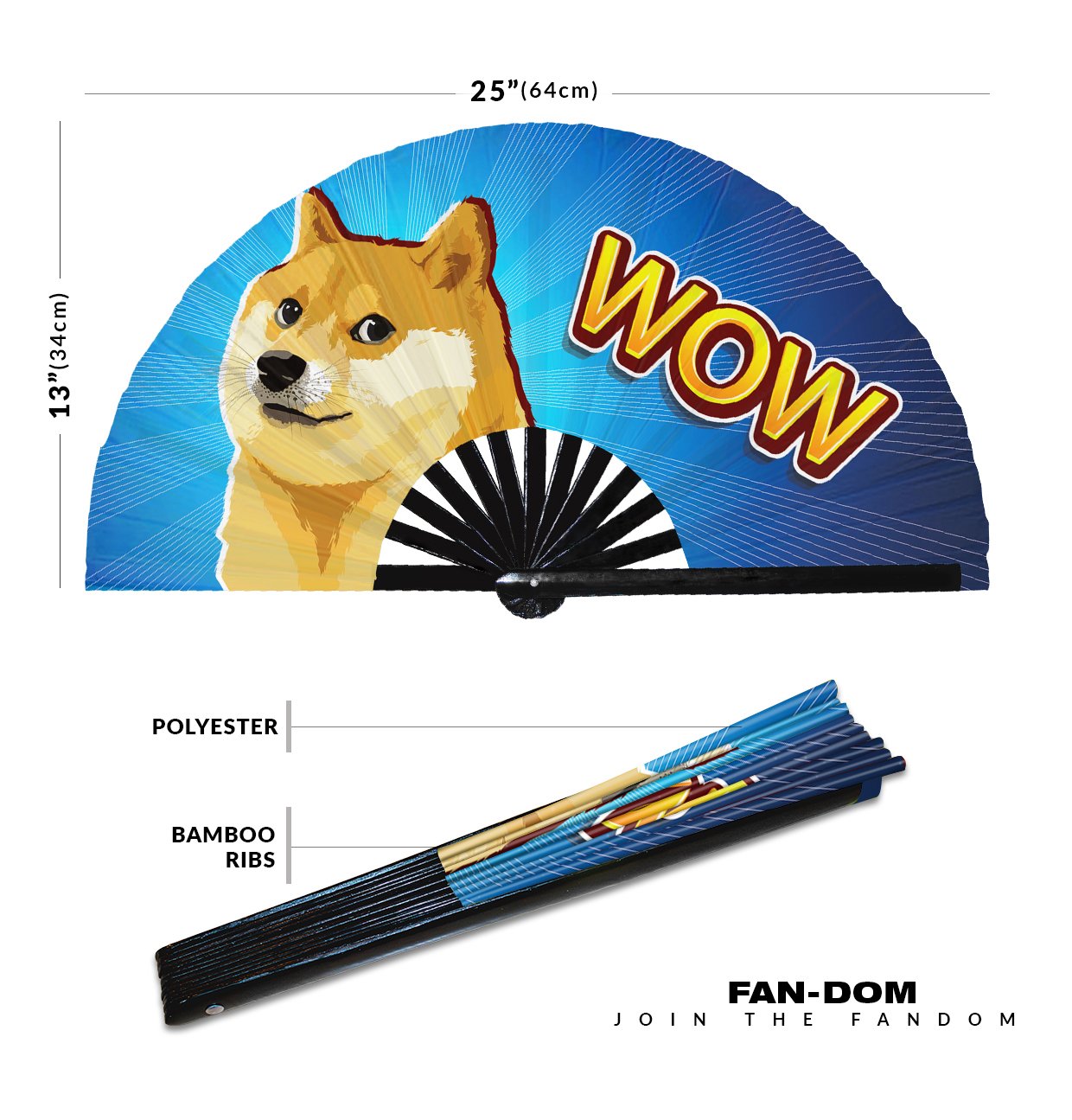 25”(64cm)

13”(34cm)

WOW

POLYESTER

BAMBOO RIBS

FAN-DOM
JOIN THE FANDOM