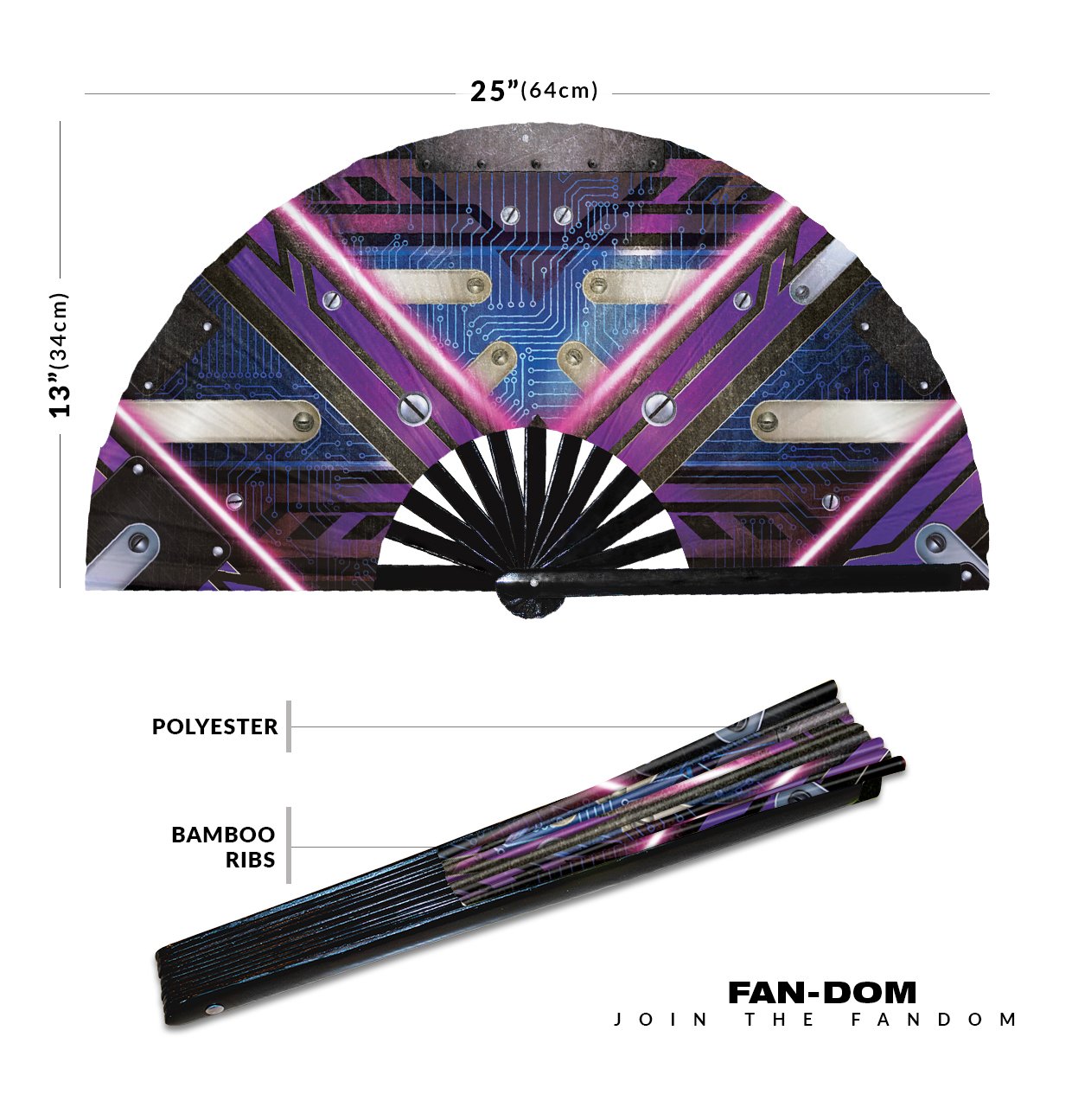 25”(64cm)

13”(34cm)

POLYESTER

BAMBOO RIBS

FAN-DOM
JOIN THE FANDOM