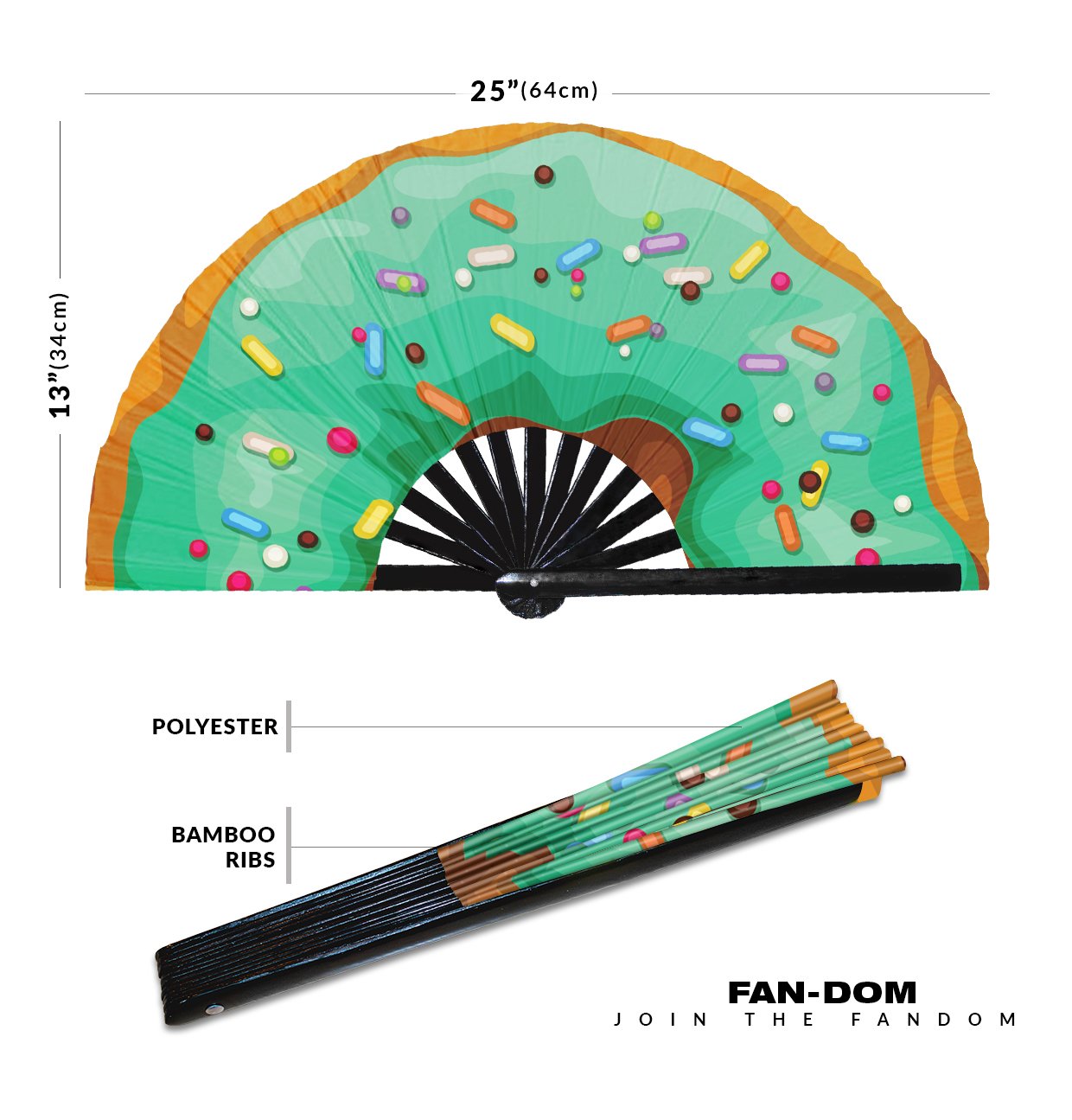 25”(64cm)

13”(34cm)

POLYESTER

BAMBOO RIBS

FAN-DOM
JOIN THE FANDOM