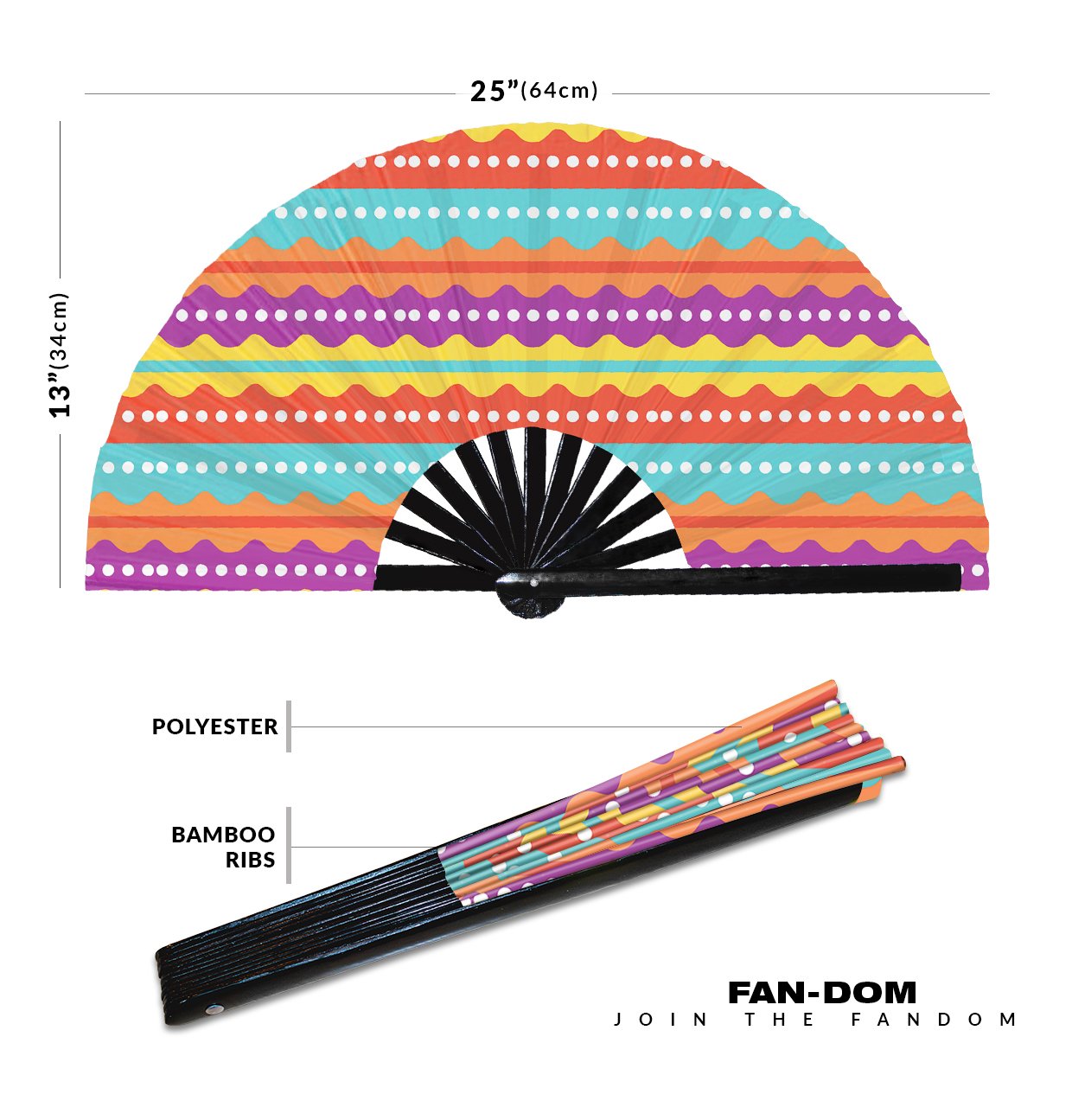 25”(64cm)

13”(34cm)

POLYESTER

BAMBOO RIBS

FAN-DOM
JOIN THE FANDOM