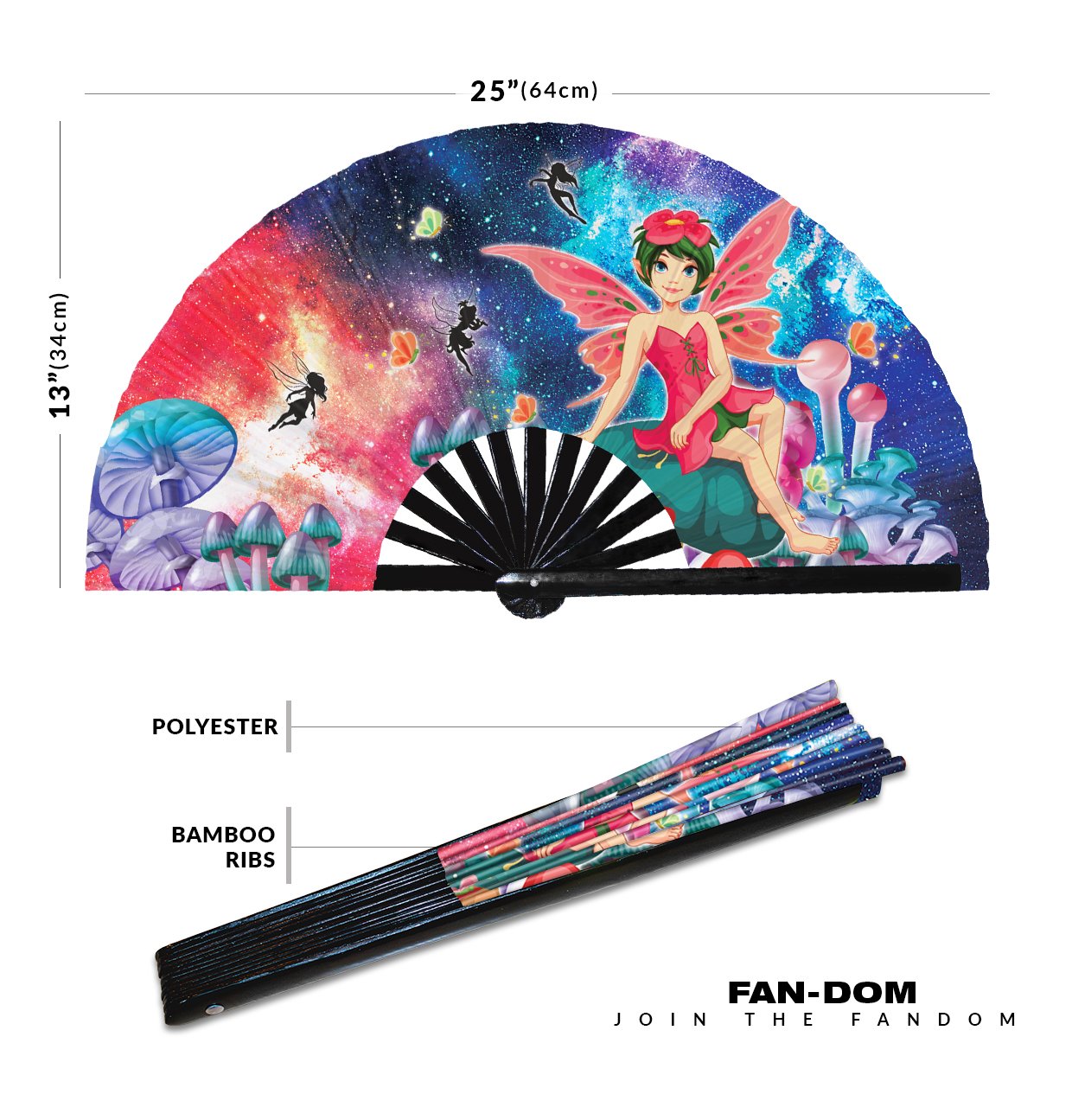 25”(64cm)

13”(34cm)

POLYESTER

BAMBOO RIBS

FAN-DOM
JOIN THE FANDOM