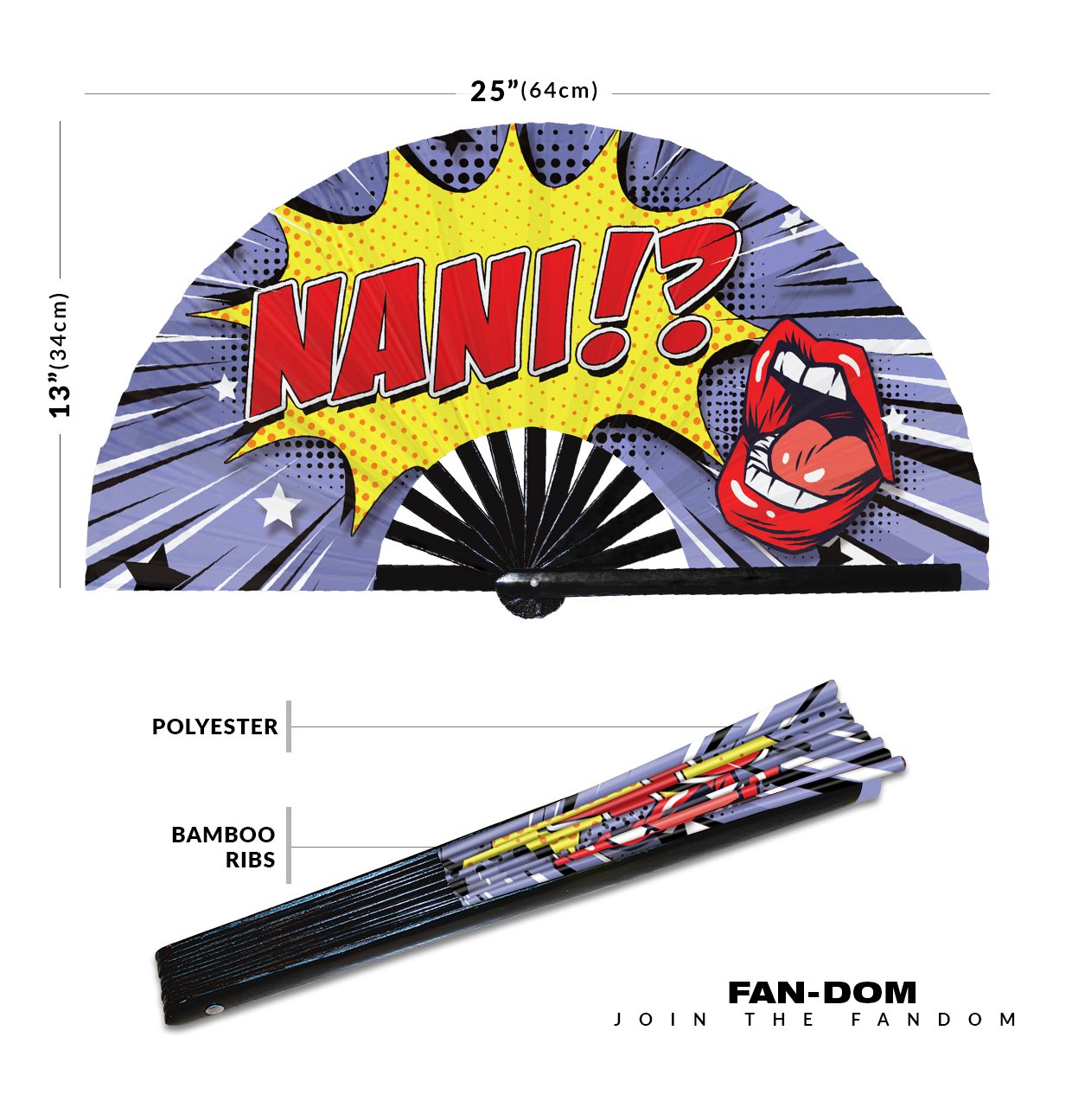 25”(64cm)

13”(34cm)

NANI!?

POLYESTER

BAMBOO RIBS

FAN-DOM
JOIN THE FANDOM