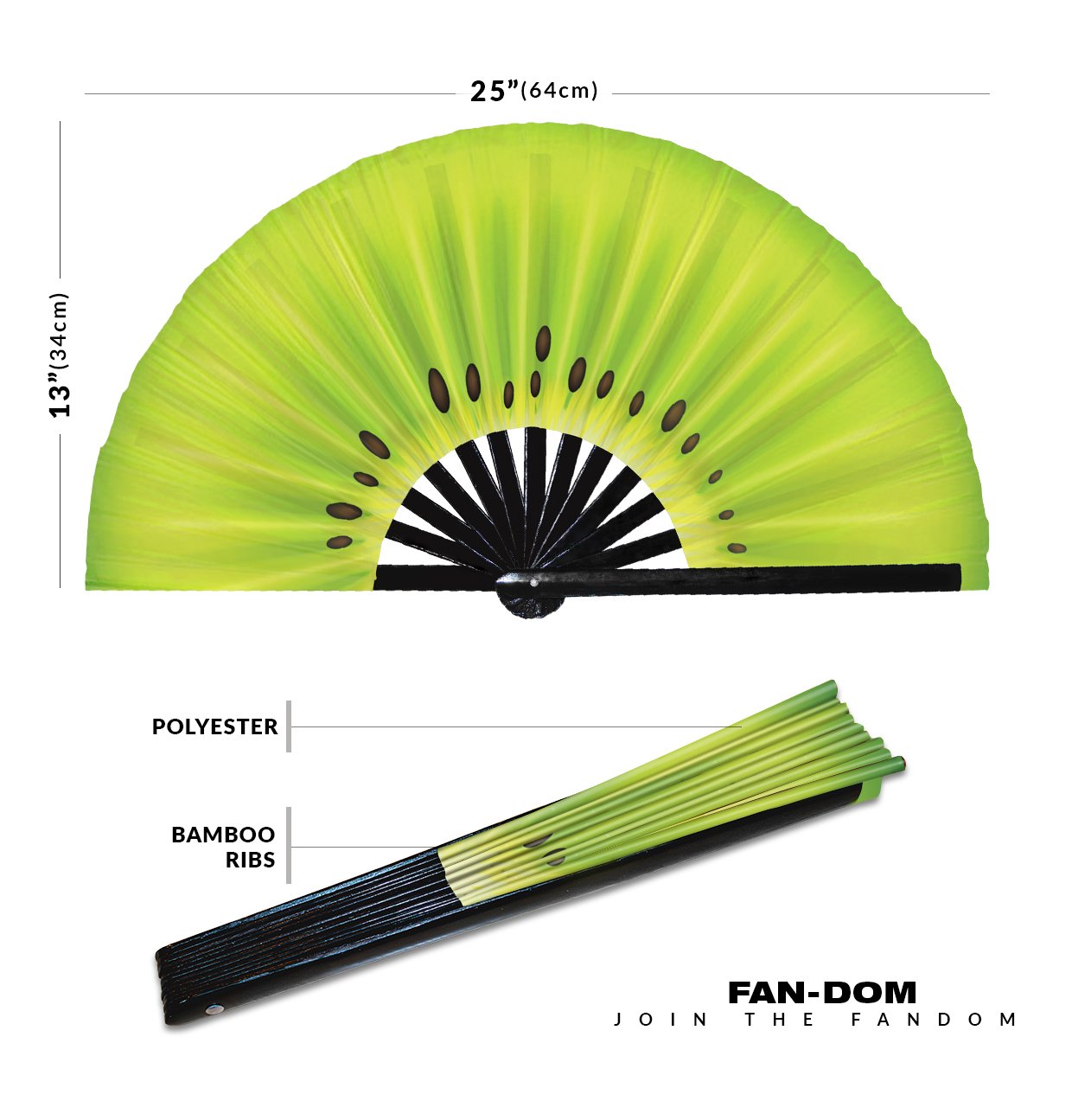 25"(64cm)

13"(34cm)

POLYESTER

BAMBOO RIBS

FAN-DOM
JOIN THE FANDOM