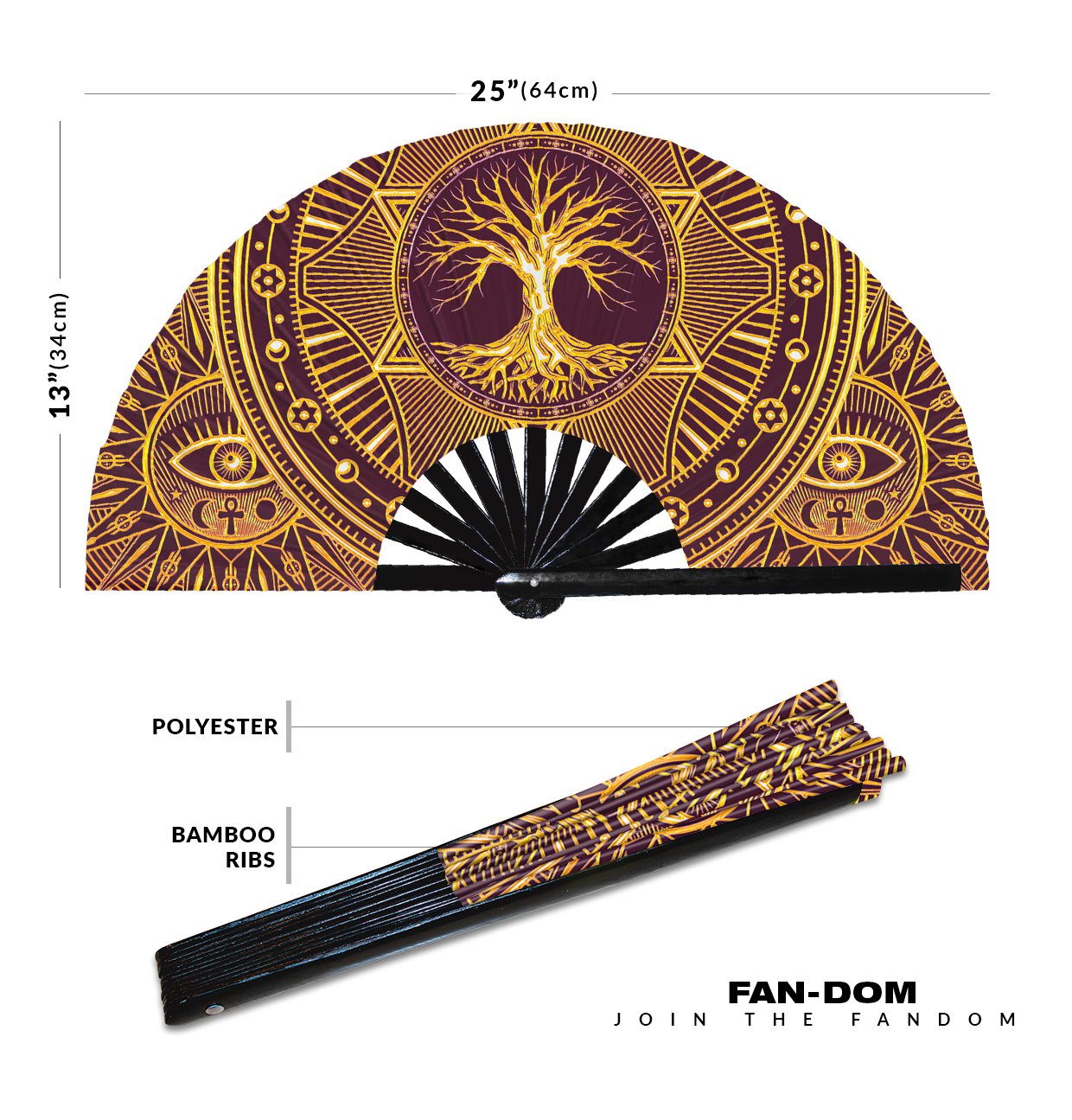 25”(64cm)

13”(34cm)

POLYESTER

BAMBOO RIBS

FAN-DOM
JOIN THE FANDOM