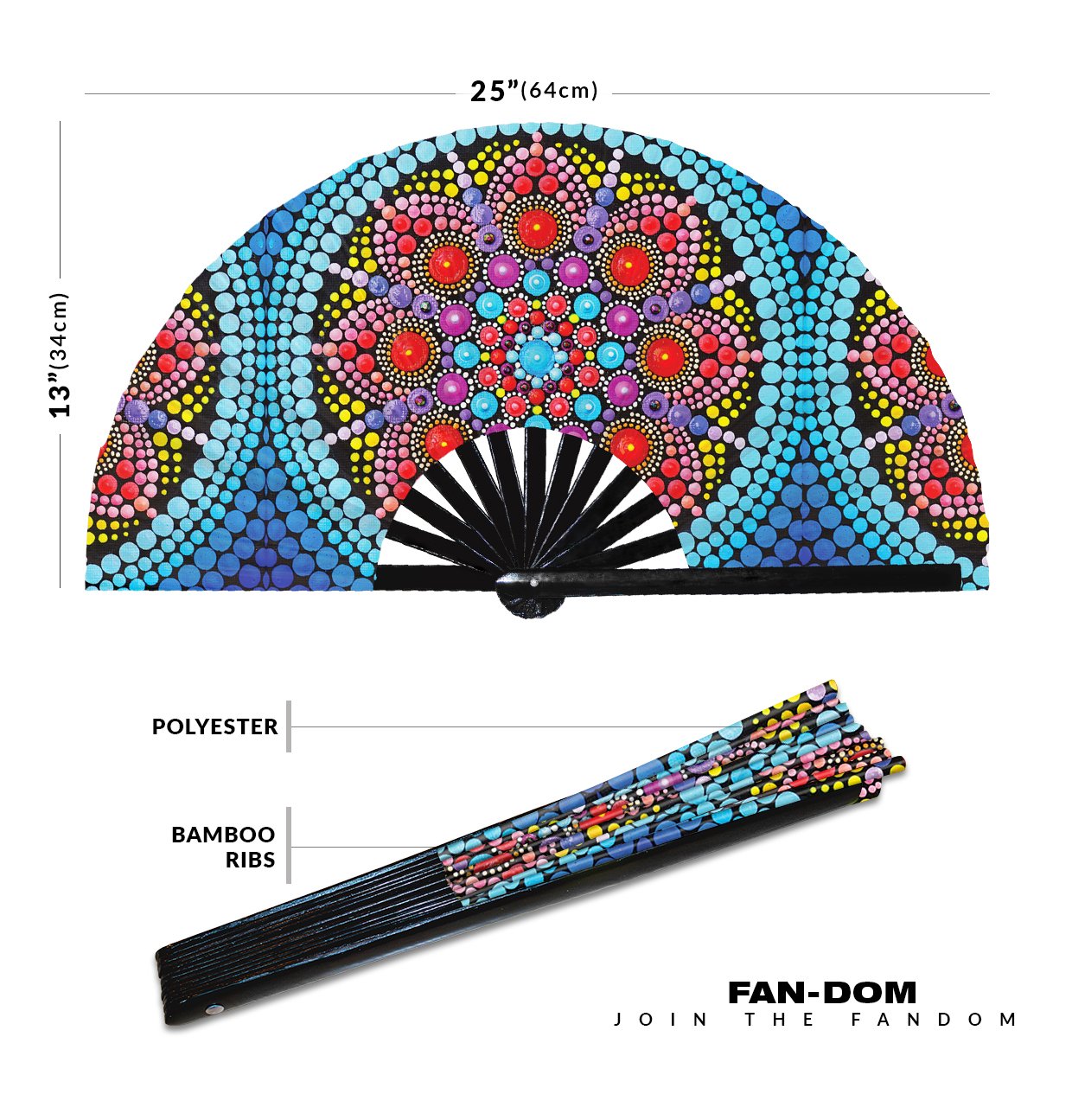 25”(64cm)

13”(34cm)

POLYESTER

BAMBOO RIBS

FAN-DOM
JOIN THE FANDOM