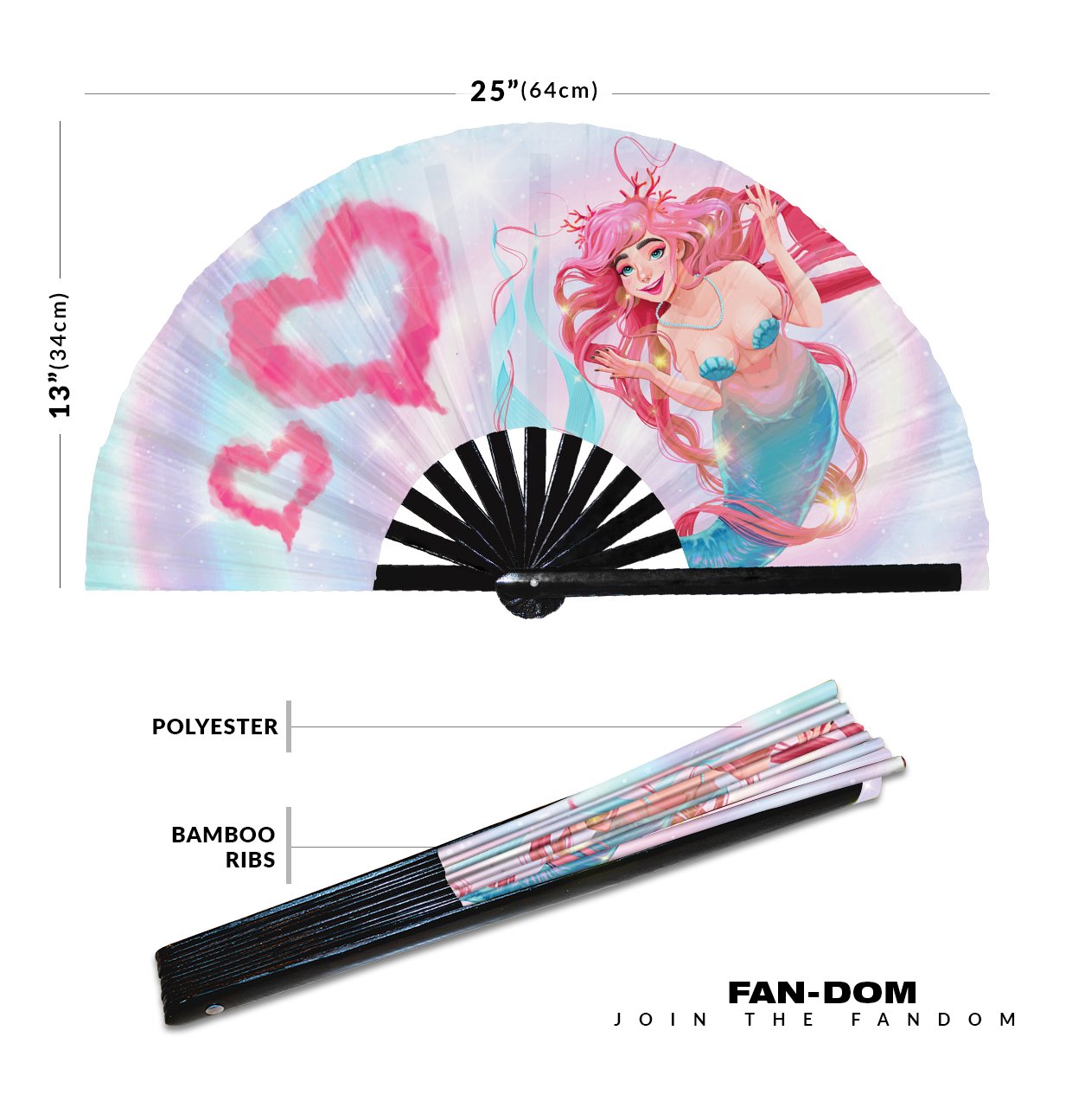 25”(64cm)

13”(34cm)

POLYESTER

BAMBOO RIBS

FAN-DOM
JOIN THE FANDOM