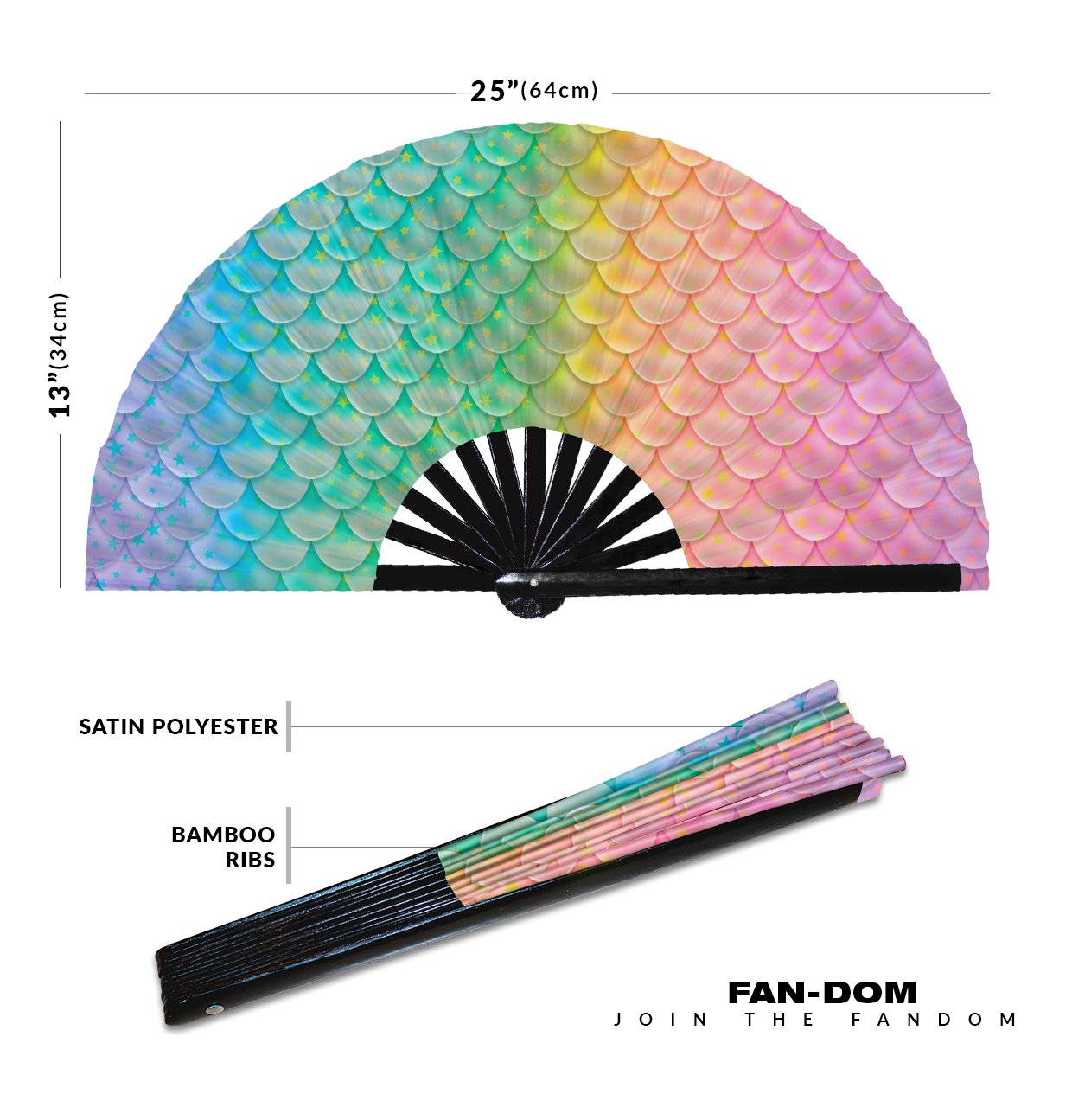 25”(64cm)

13”(34cm)

SATIN POLYESTER

BAMBOO RIBS

FAN-DOM
JOIN THE FANDOM