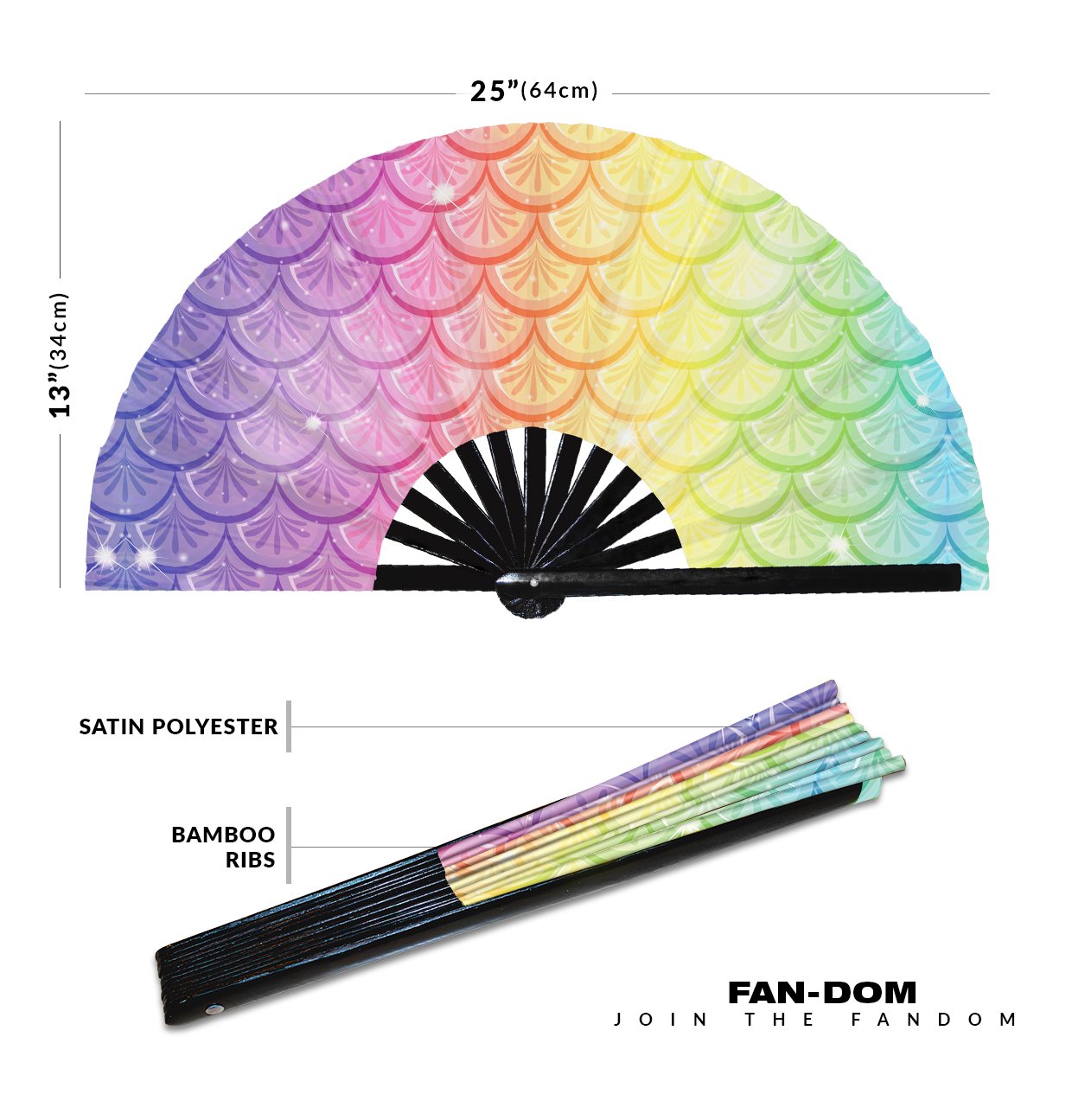 25”(64cm)

13”(34cm)

SATIN POLYESTER

BAMBOO RIBS

FAN-DOM
JOIN THE FANDOM