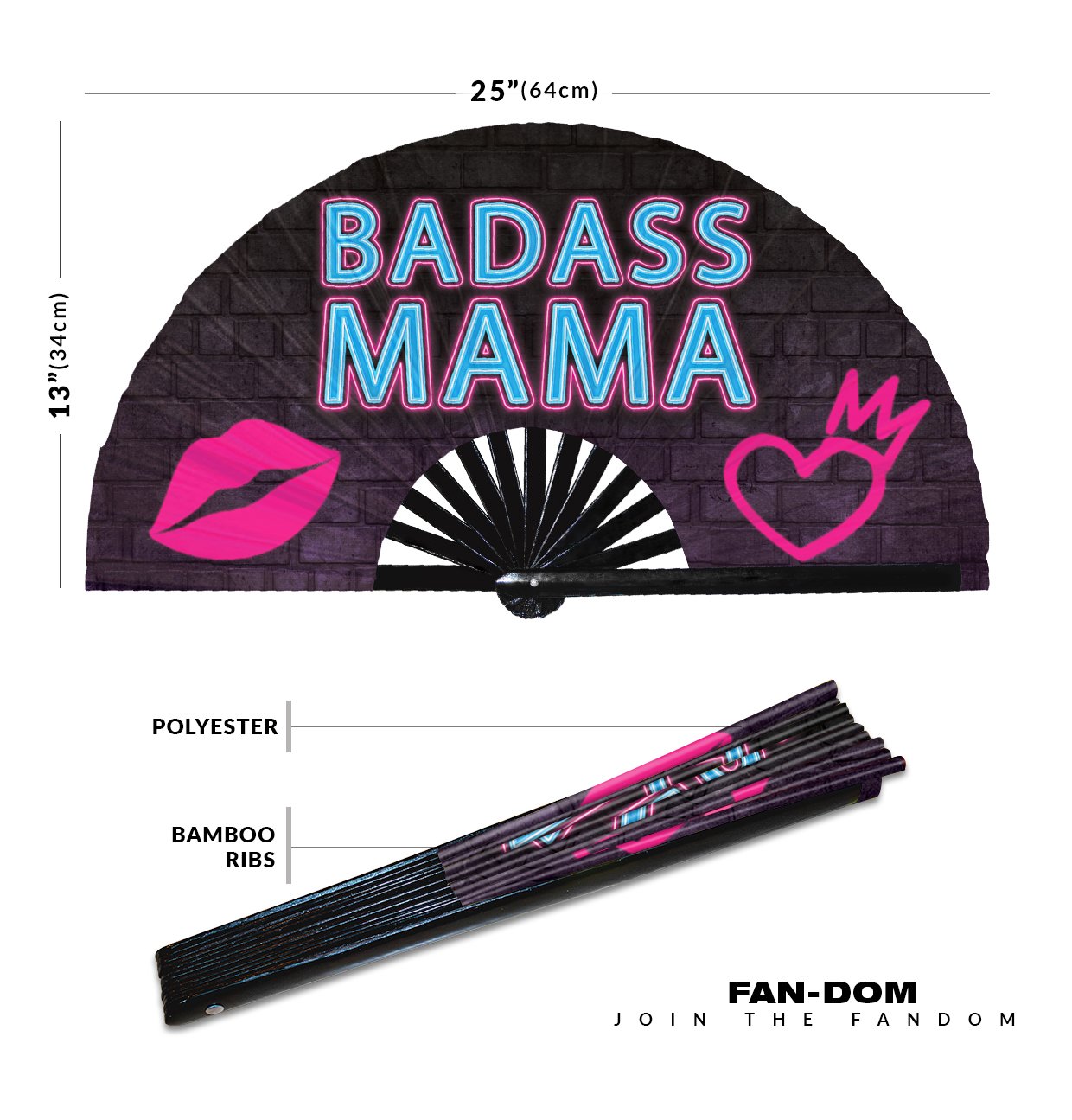 25”(64cm)

13”(34cm)

BADASS MAMA

POLYESTER

BAMBOO RIBS

FAN-DOM
JOIN THE FANDOM