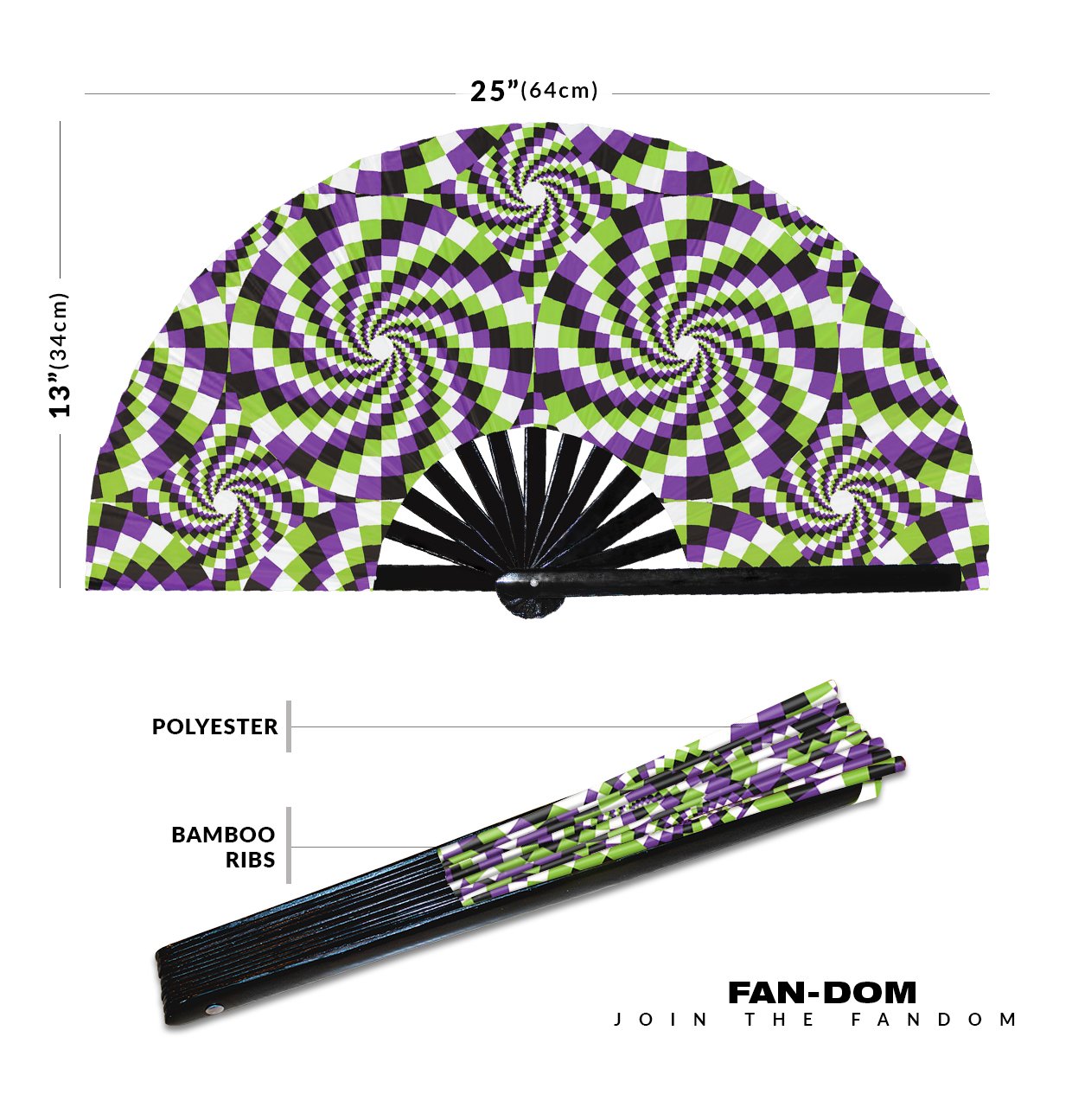 25”(64cm)

13”(34cm)

POLYESTER

BAMBOO RIBS

FAN-DOM
JOIN THE FANDOM