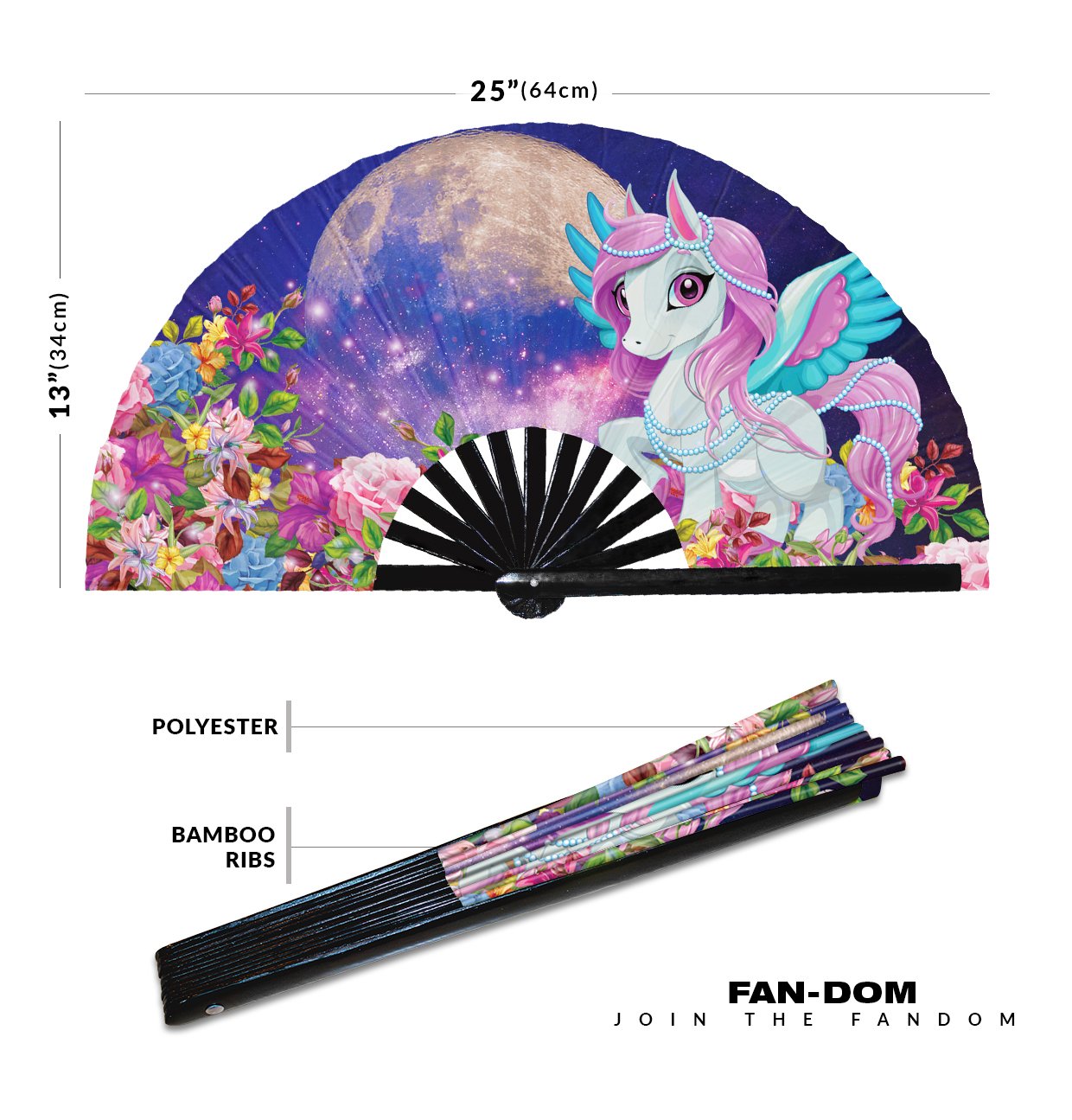 25”(64cm)

13”(34cm)

POLYESTER

BAMBOO RIBS

FAN-DOM
JOIN THE FANDOM