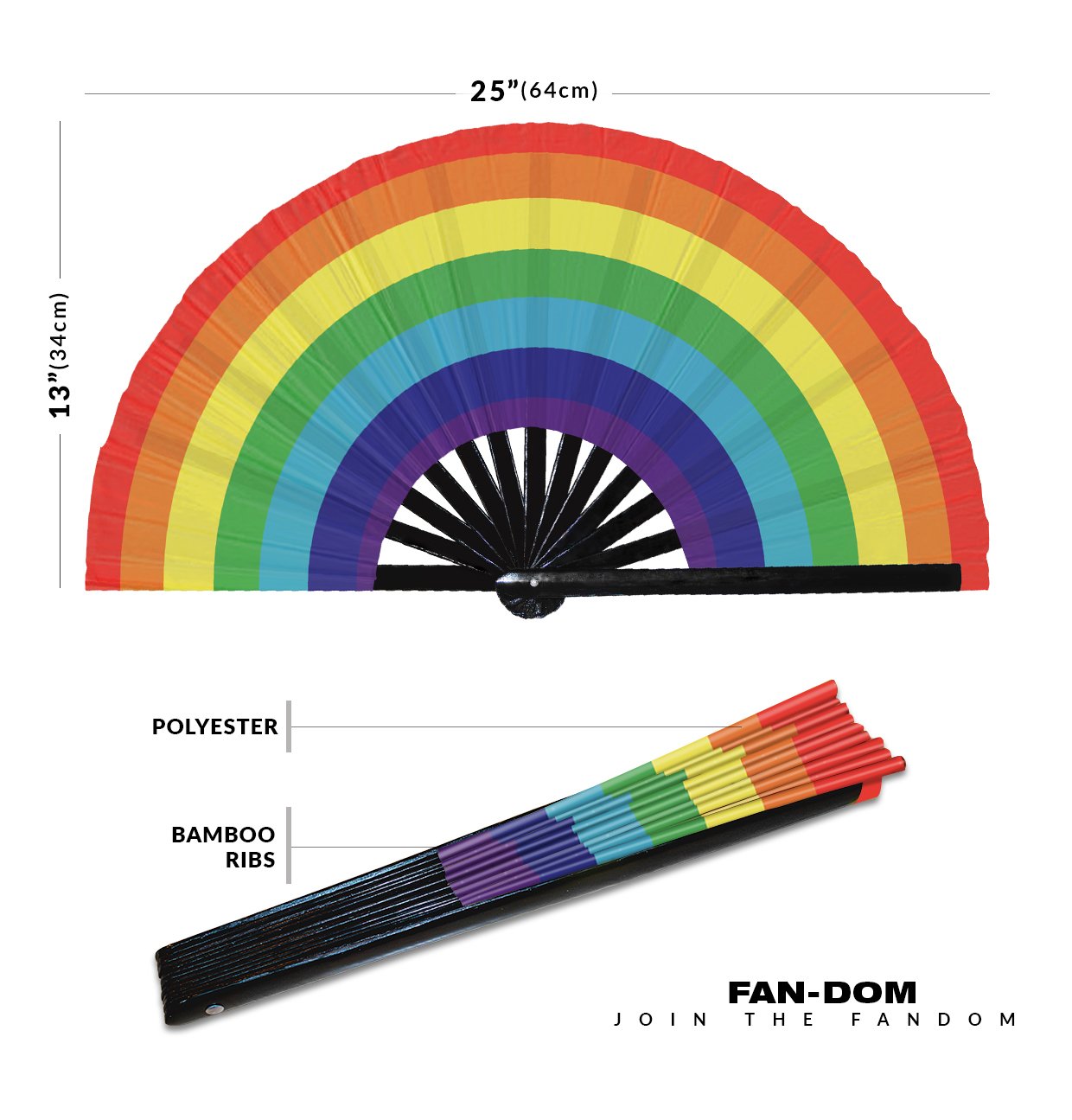 25”(64cm)

13”(34cm)

POLYESTER

BAMBOO RIBS

FAN-DOM
JOIN THE FANDOM