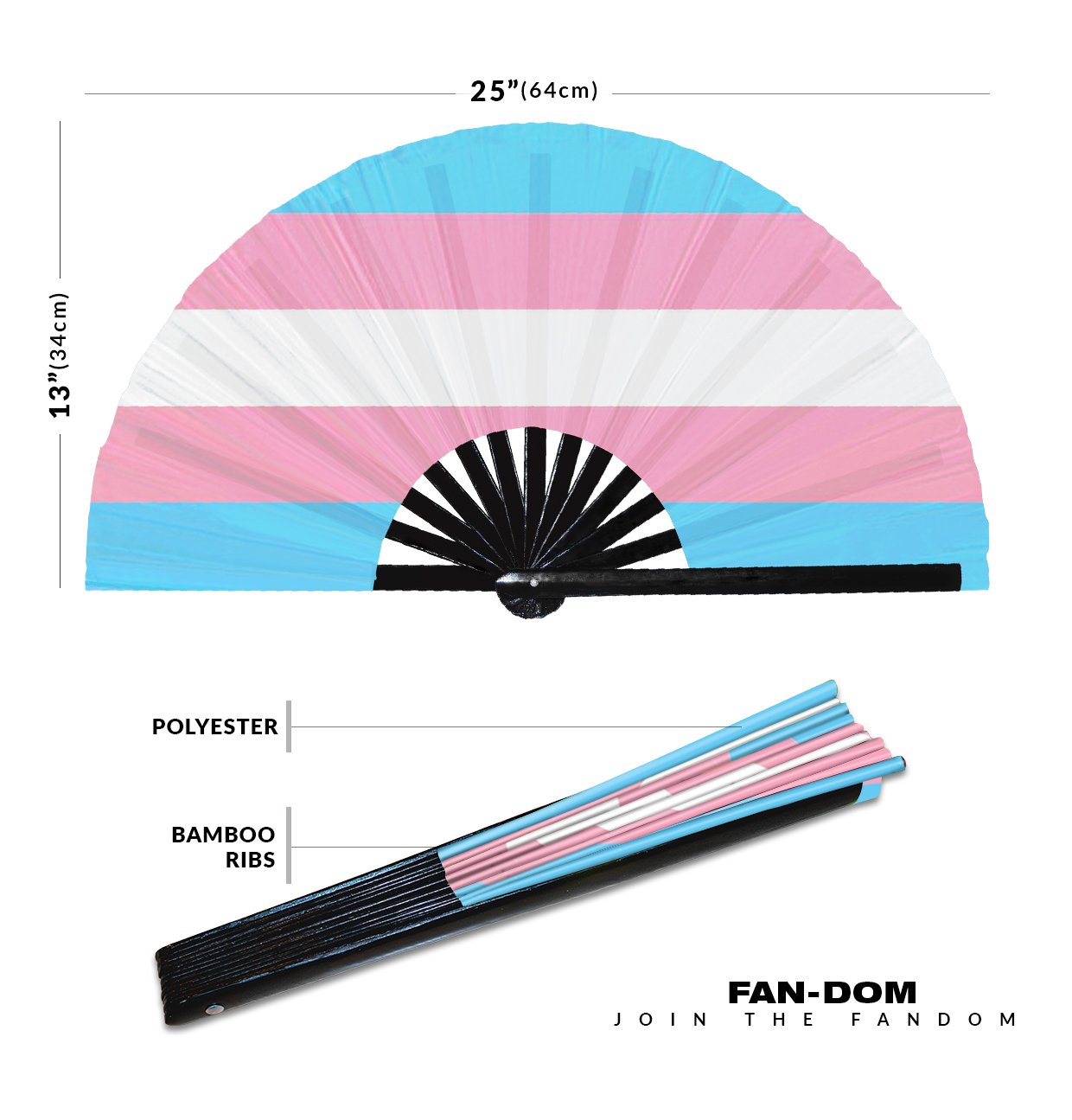 25”(64cm)

13”(34cm)

POLYESTER

BAMBOO RIBS

FAN-DOM
JOIN THE FANDOM