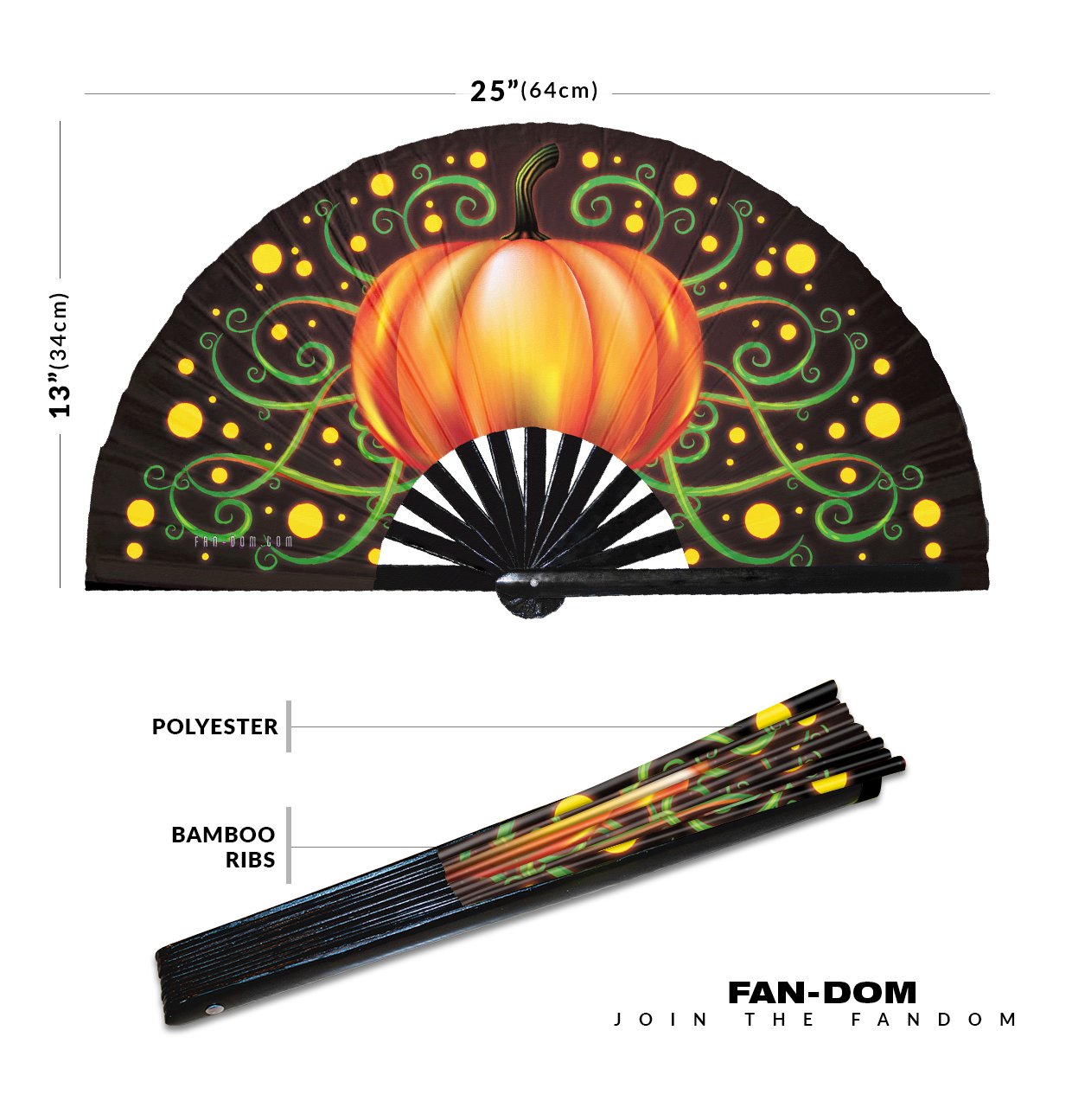 25”(64cm)

13”(34cm)

FAN-DOM.COM

POLYESTER

BAMBOO RIBS

FAN-DOM
JOIN THE FANDOM