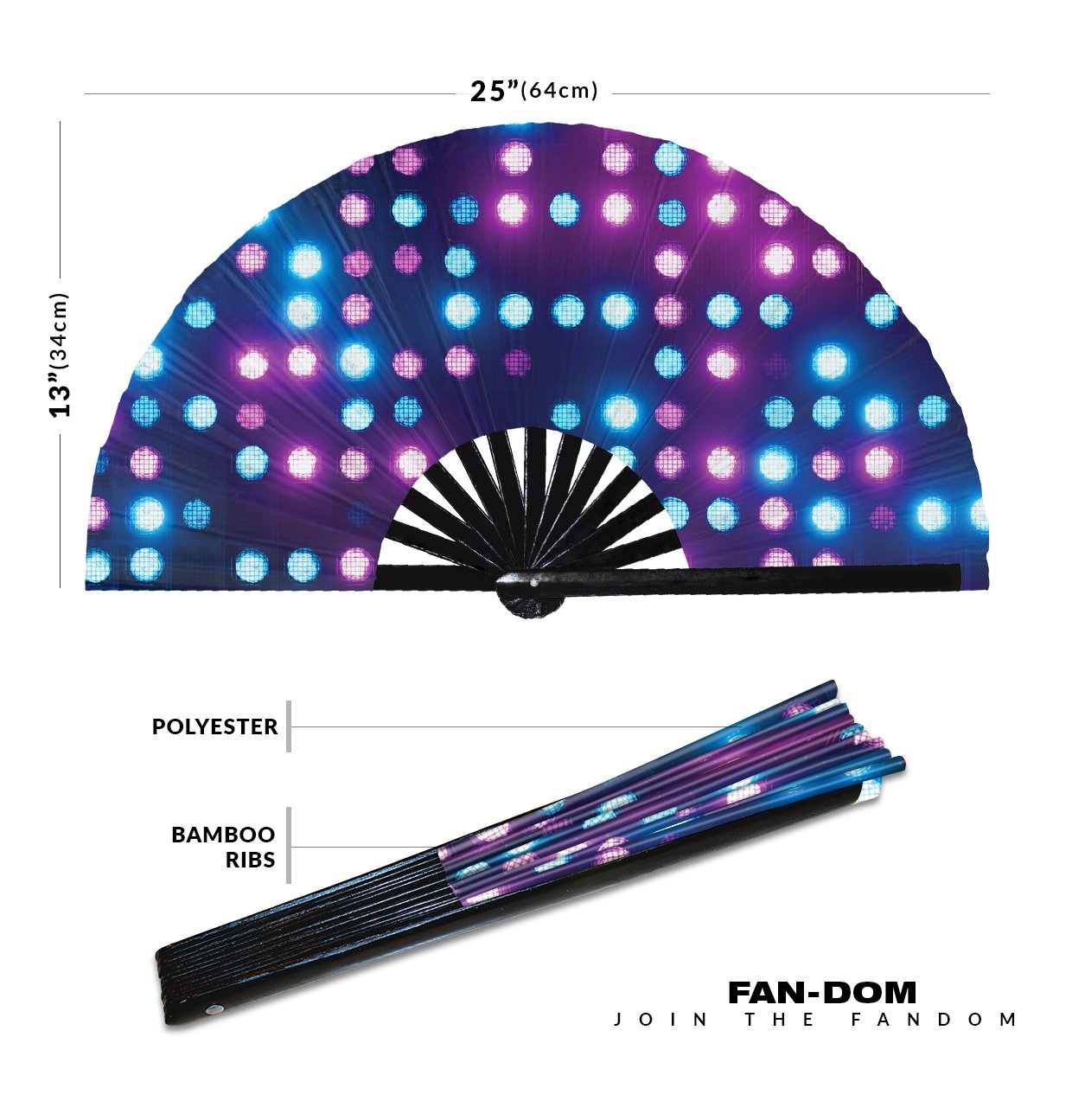 25"(64cm)

13"(34cm)

POLYESTER

BAMBOO RIBS

FAN-DOM
JOIN THE FANDOM