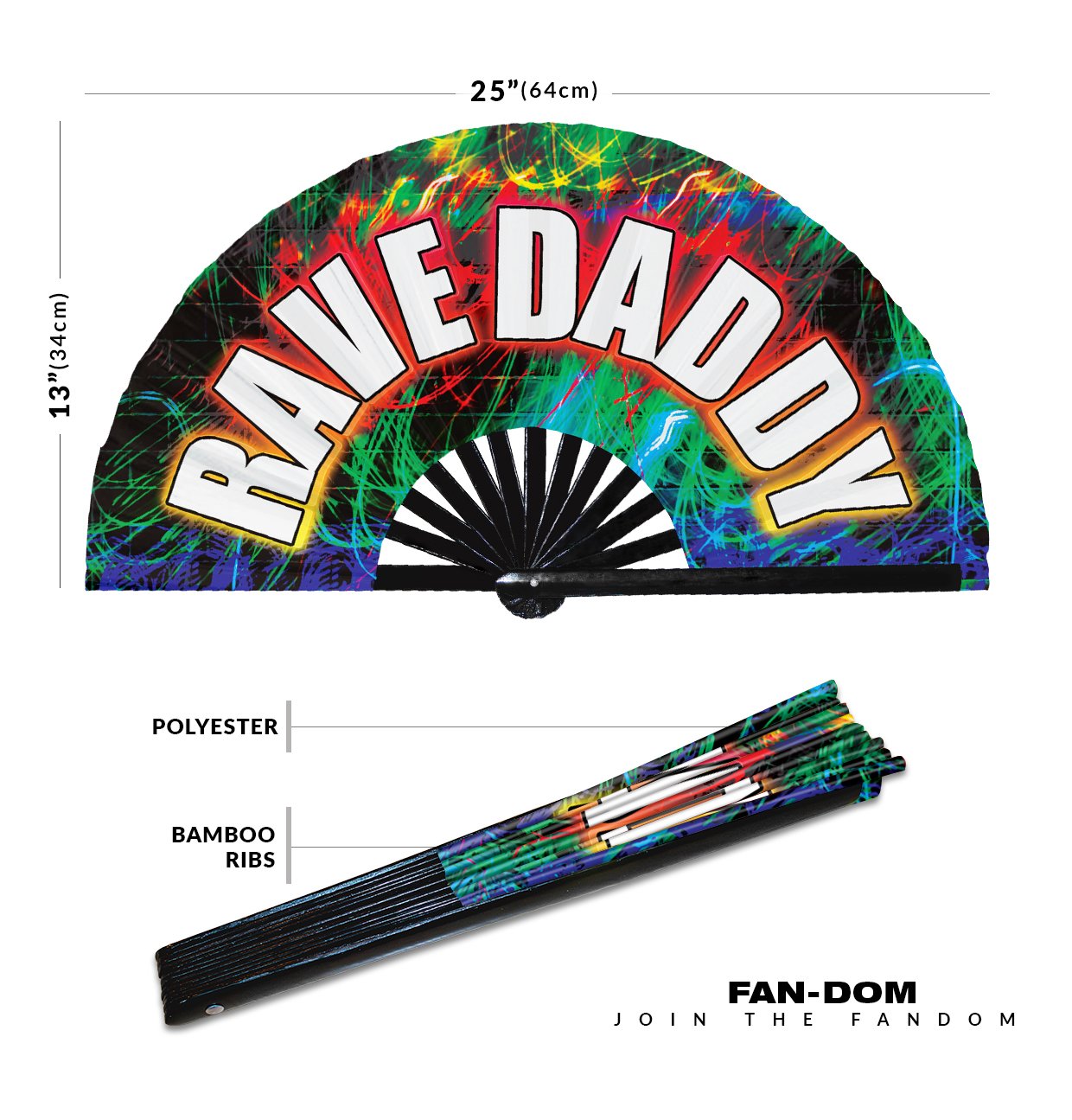 25”(64cm)

13”(34cm)

RAVE DADDY

POLYESTER

BAMBOO RIBS

FAN-DOM
JOIN THE FANDOM