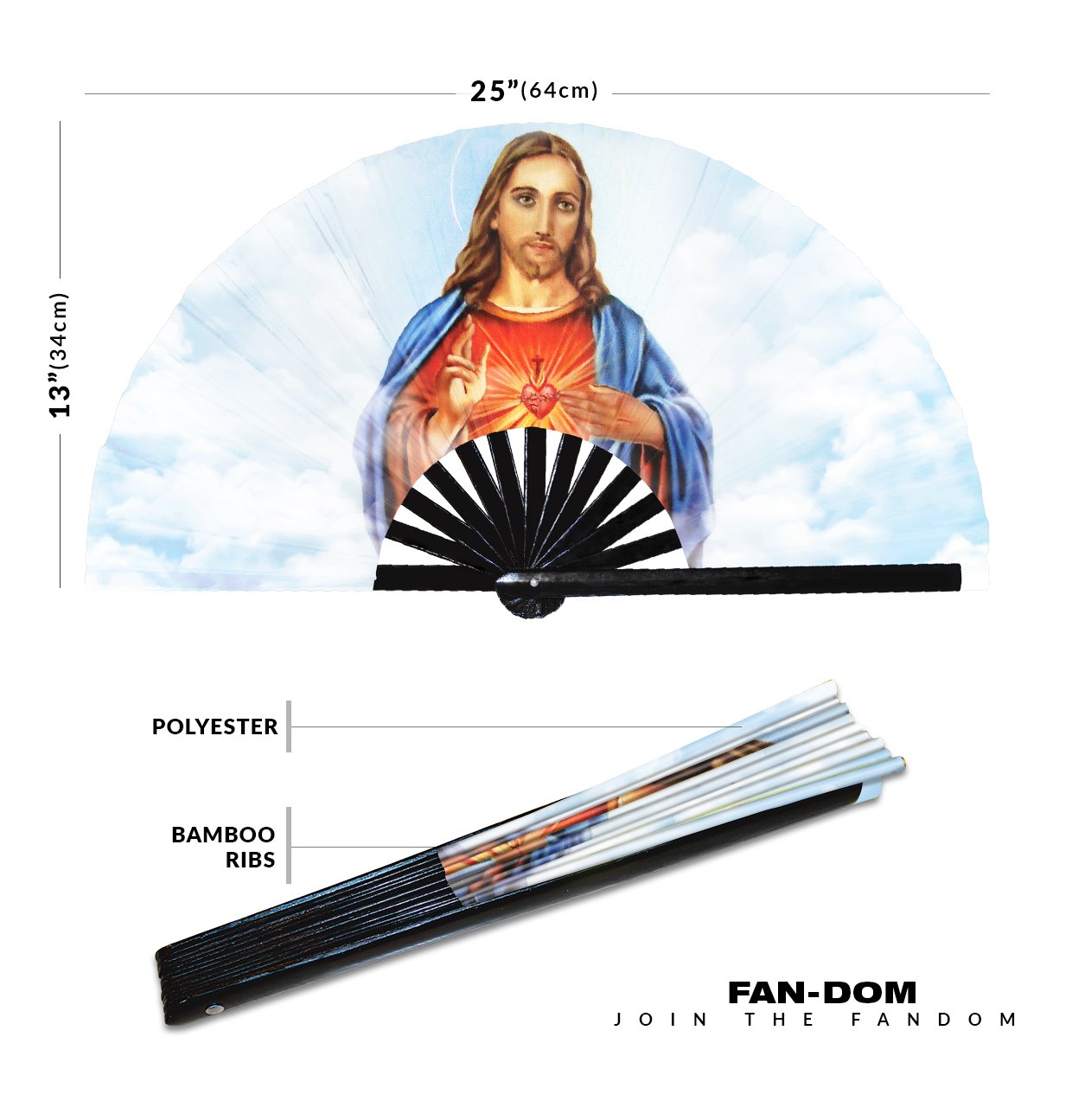 25”(64cm)

13”(34cm)

POLYESTER

BAMBOO RIBS

FAN-DOM
JOIN THE FANDOM