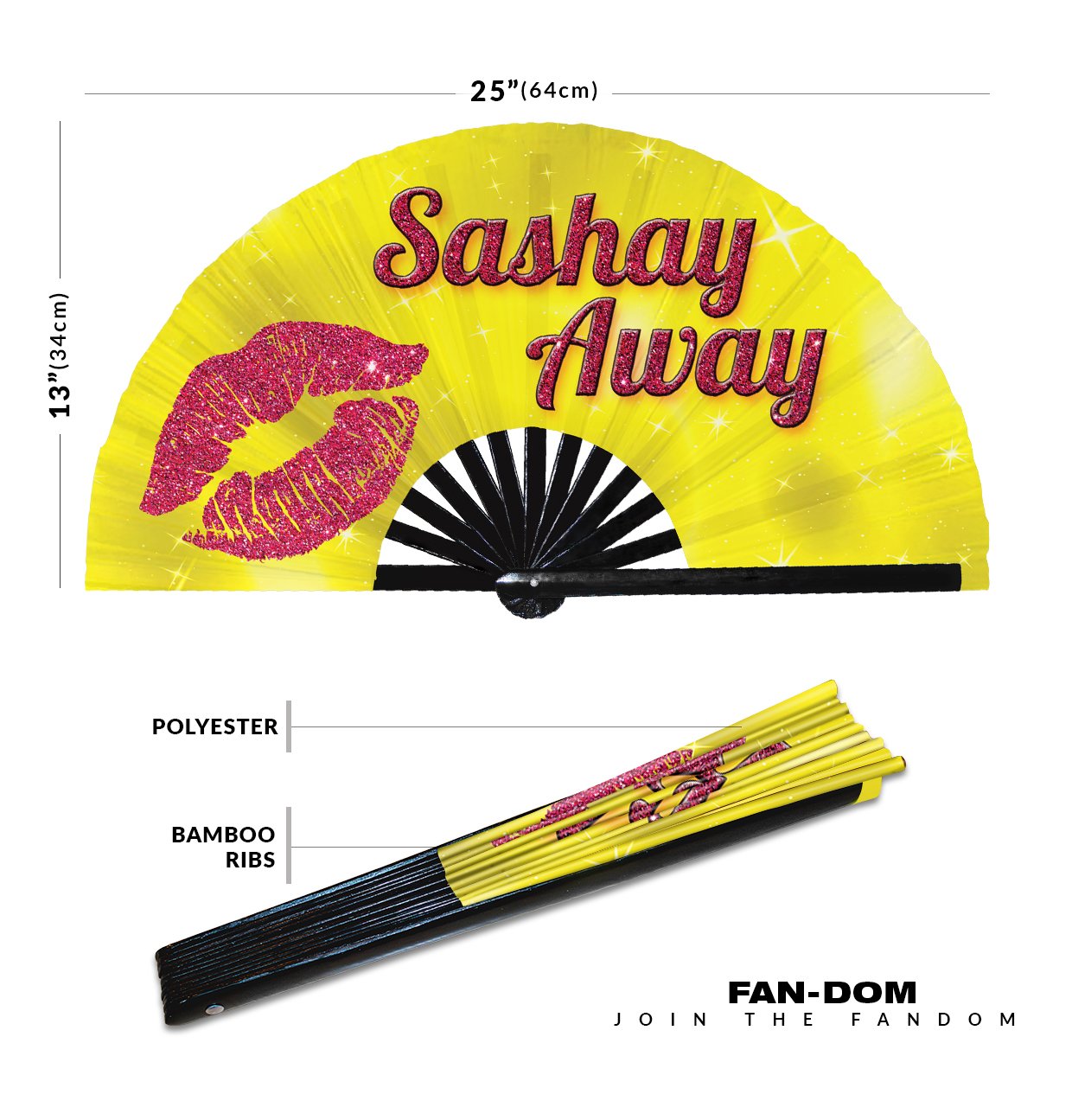 25”(64cm)

13”(34cm)

Sashay Away

POLYESTER

BAMBOO RIBS

FAN-DOM
JOIN THE FANDOM