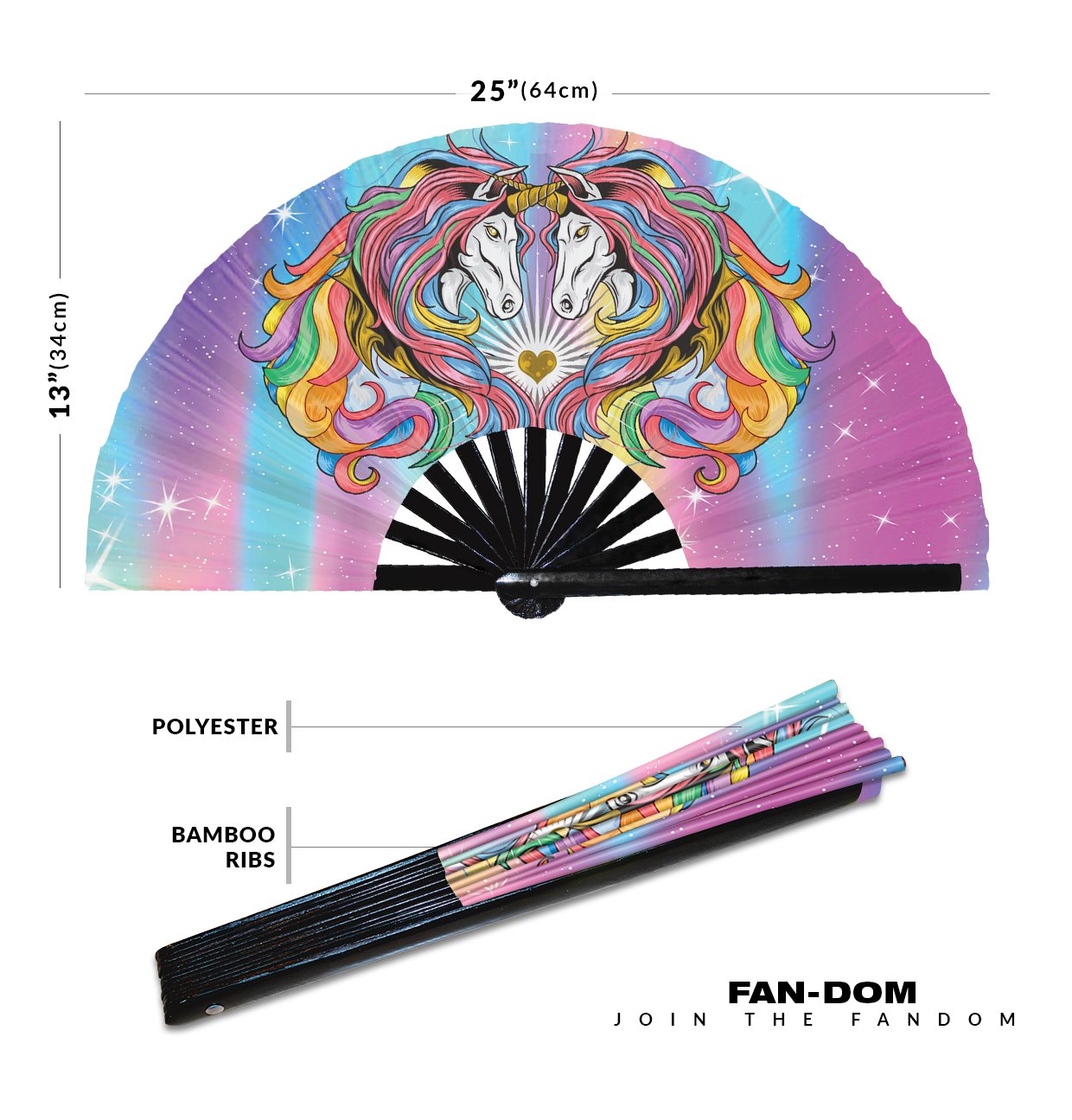 25”(64cm)

13”(34cm)

POLYESTER

BAMBOO RIBS

FAN-DOM
JOIN THE FANDOM