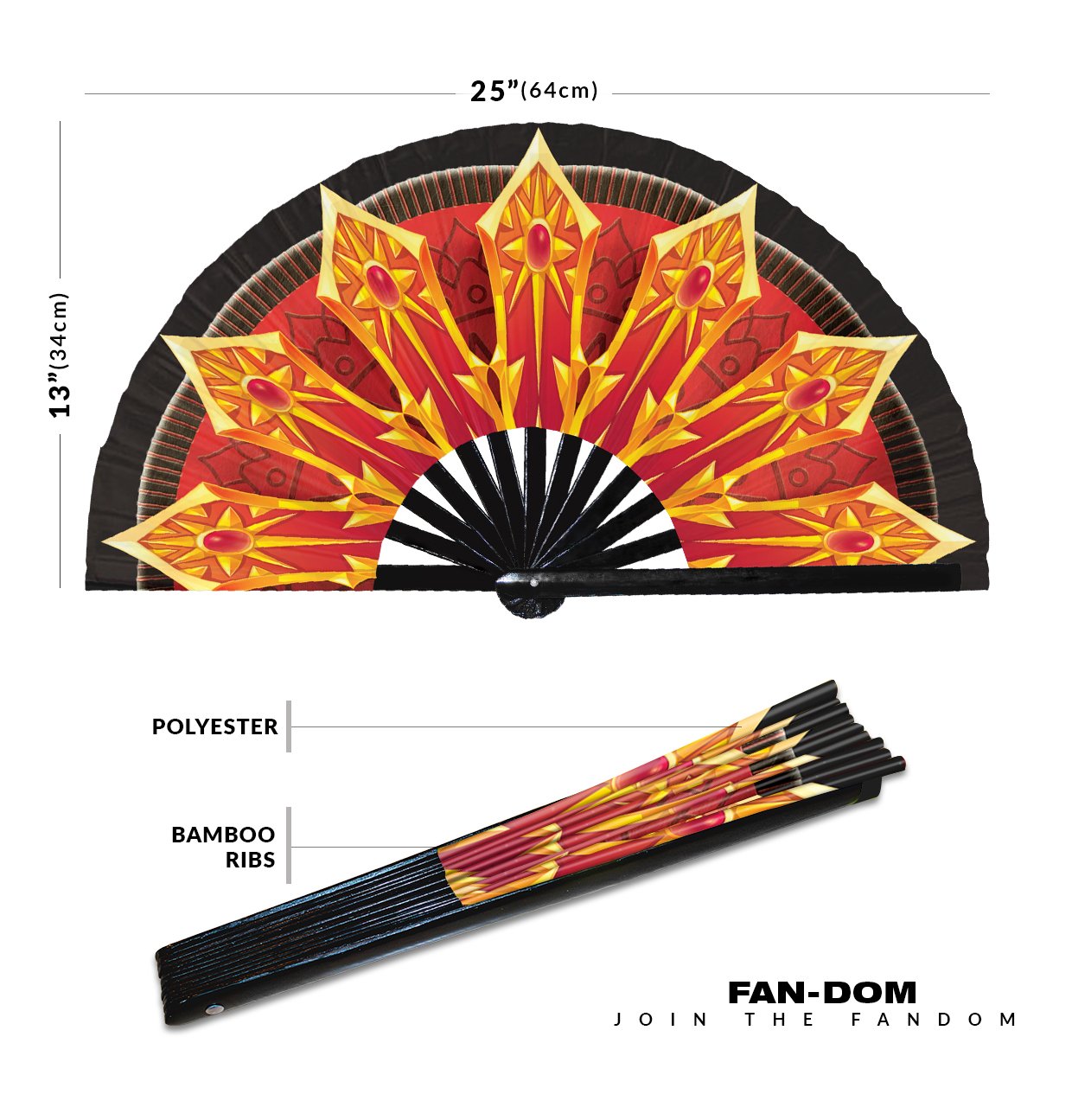 25”(64cm)

13”(34cm)

POLYESTER

BAMBOO RIBS

FAN-DOM
JOIN THE FANDOM