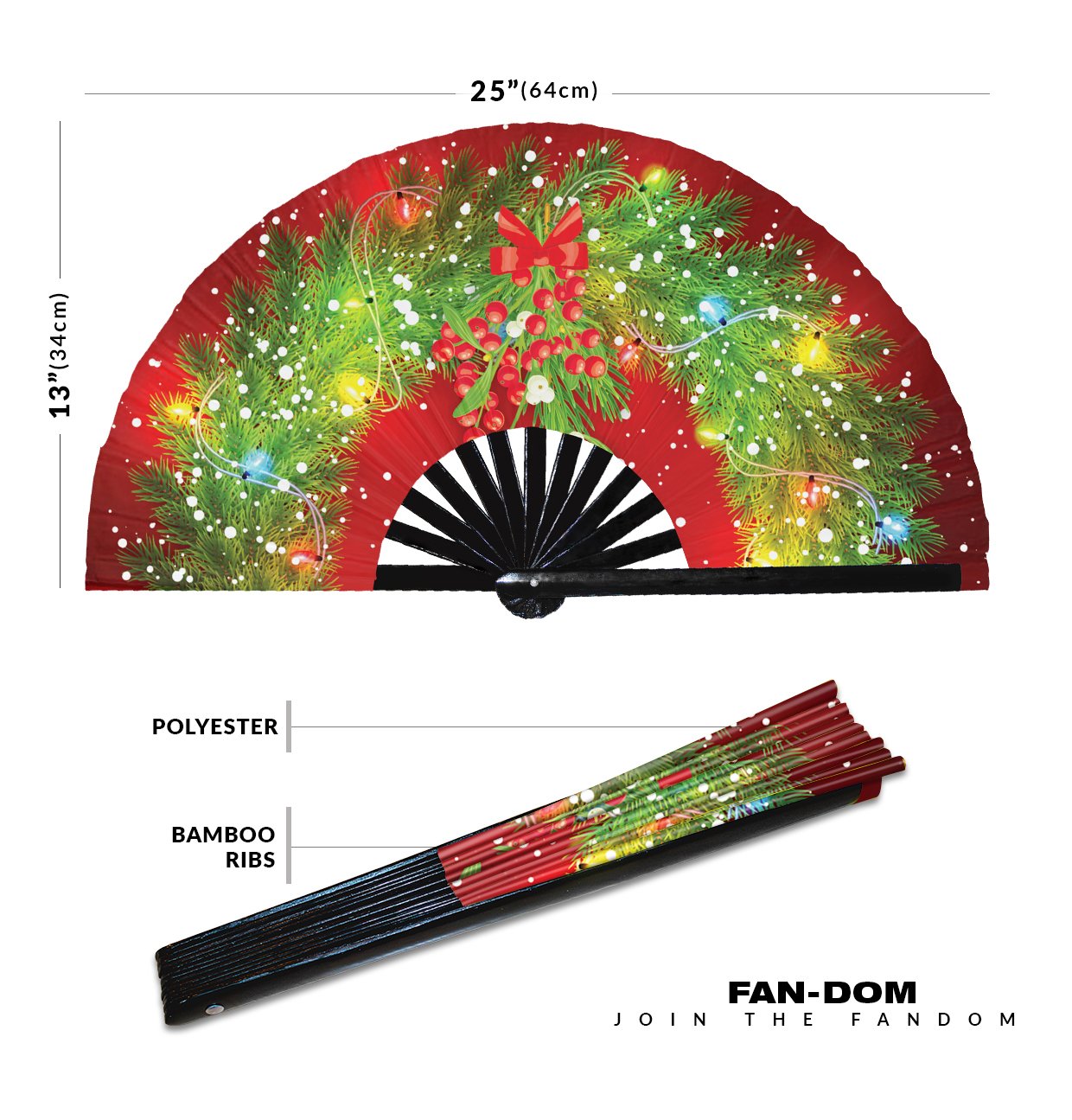 25”(64cm)

13”(34cm)

POLYESTER

BAMBOO RIBS

FAN-DOM
JOIN THE FANDOM