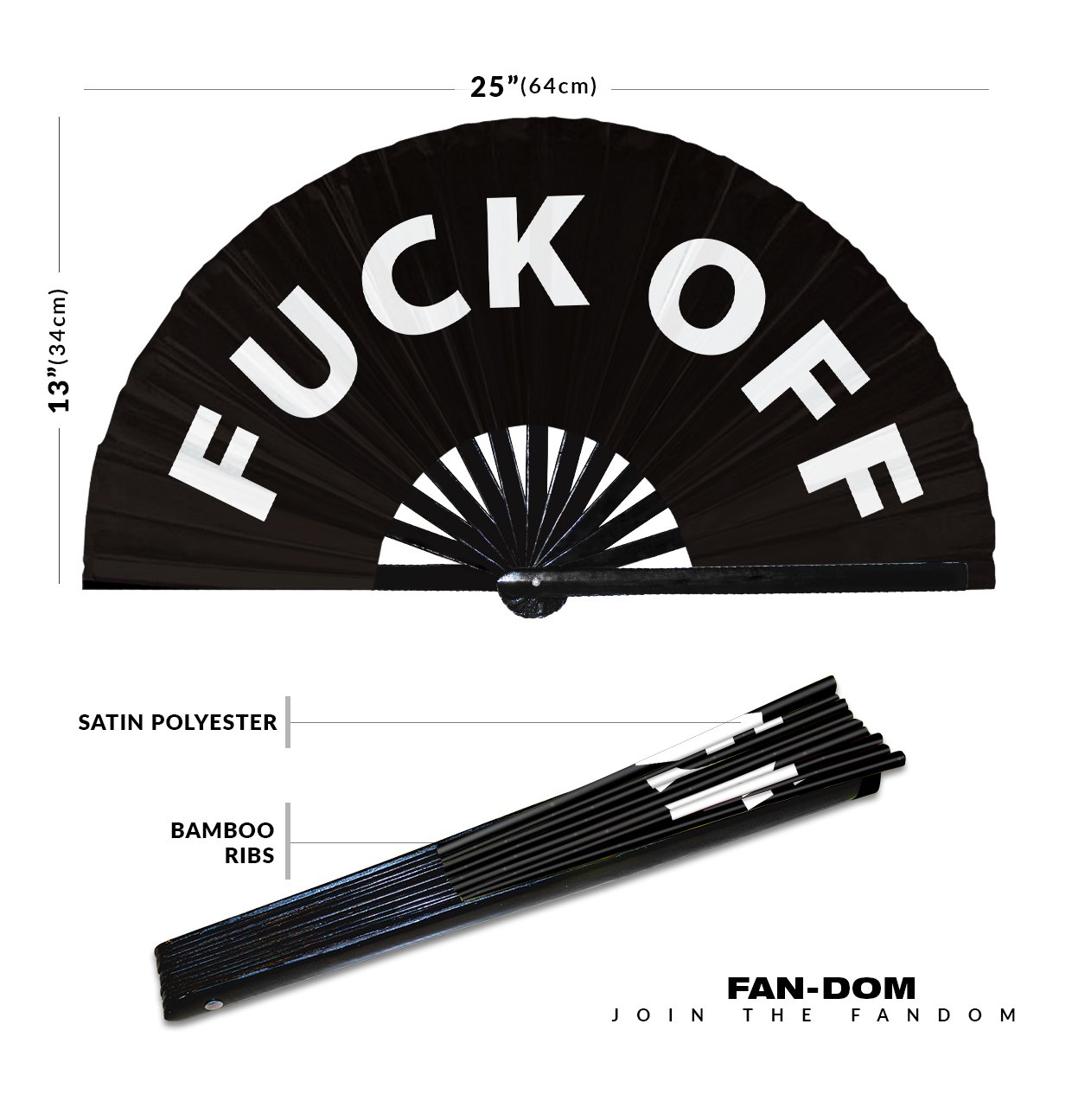 25"(64cm)

13"(34cm)

FUCK OFF

SATIN POLYESTER

BAMBOO RIBS

FAN-DOM
JOIN THE FANDOM